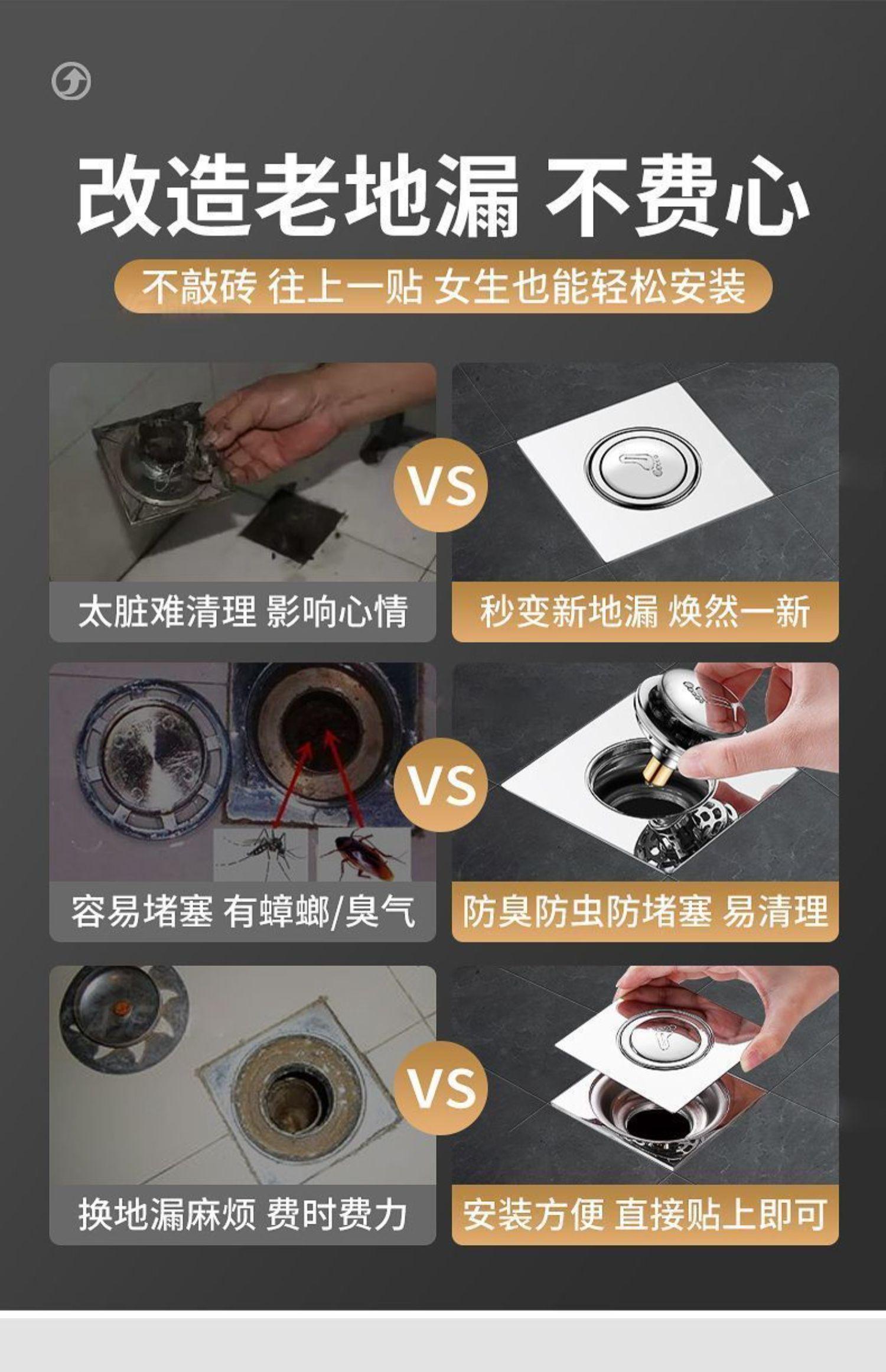 改造老地漏 不费心

不敲砖 往上一贴 女生也能轻松安装

VS

太脏难清理 影响心情

秒变新地漏 焕然一新

VS

容易堵塞 有蟑螂/臭气

防臭防虫防堵塞 易清理

VS

换地漏麻烦 费时费力

安装方便 直接贴上即可