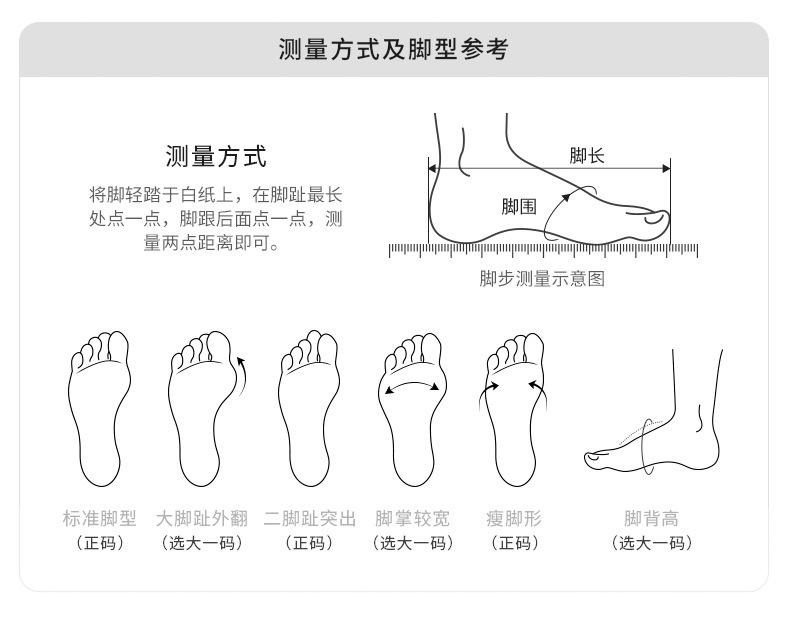 测量方式及脚型参考

测量方式

将脚轻踏于白纸上，在脚趾最长处点一点，脚跟后面点一点，测量两点距离即可。

脚长

脚围

脚步测量示意图

标准脚型
（正码）

大脚趾外翻
（选大一码）

二脚趾突出
（正码）

脚掌较宽
（选大一码）

瘦脚形
（正码）

脚背高
（选大一码）