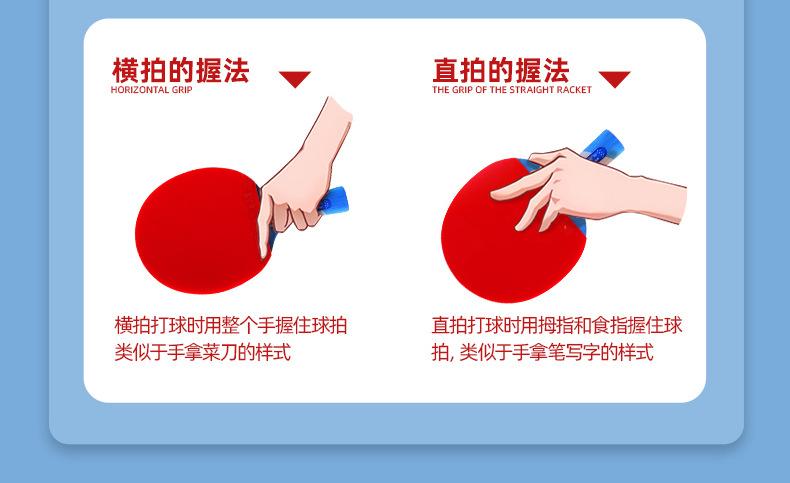 横拍的握法
HORIZONTAL GRIP

横拍打球时用整个手握住球拍类似于手拿菜刀的样式

直拍的握法
THE GRIP OF THE STRAIGHT RACKET

直拍打球时用拇指和食指握住球拍, 类似于手拿笔写字的样式