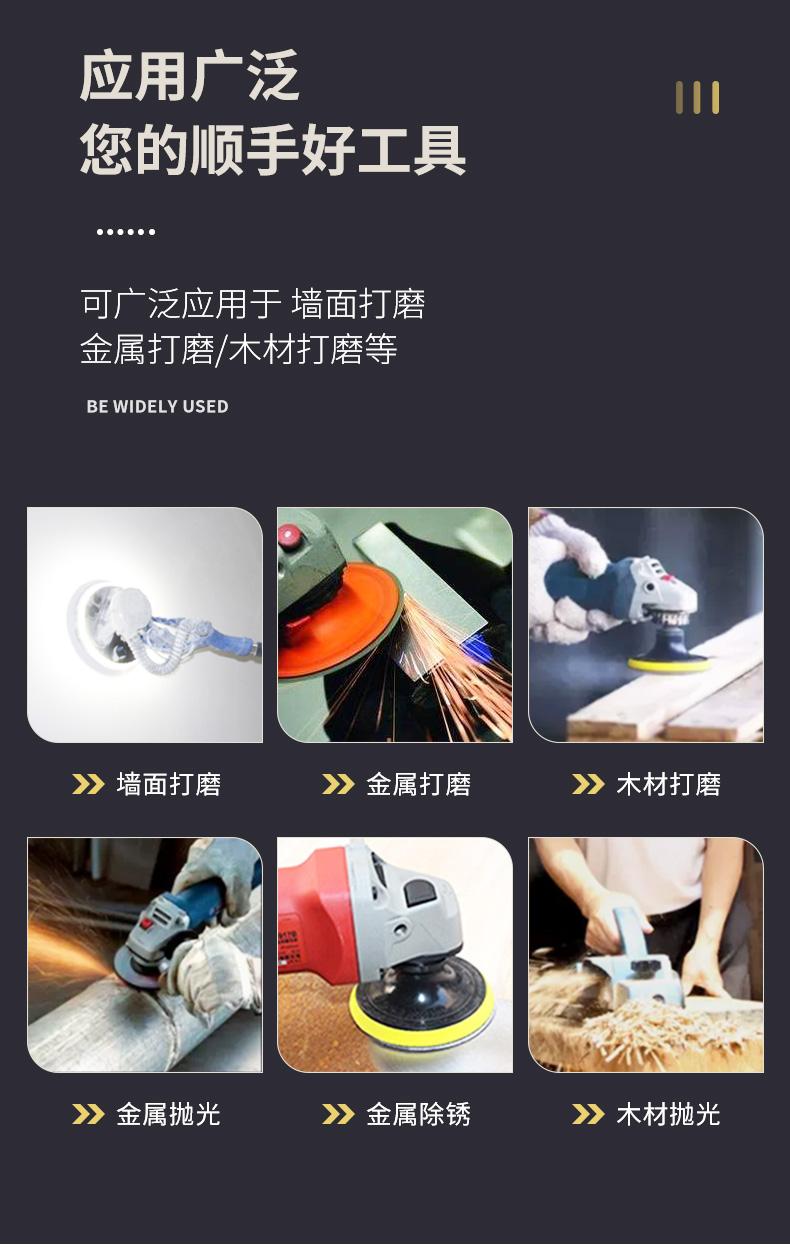 应用广泛
您的顺手好工具

可广泛应用于 墙面打磨
金属打磨/木材打磨等

BE WIDELY USED

墙面打磨

金属打磨

木材打磨

金属抛光

金属除锈

木材抛光