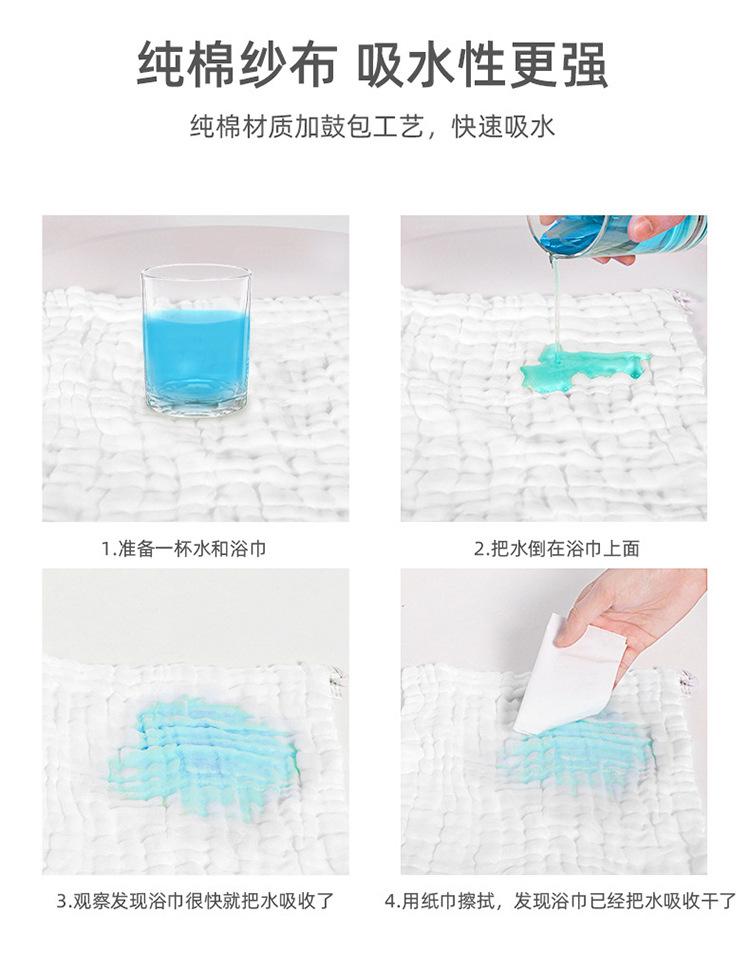 纯棉纱布 吸水性更强

纯棉材质加鼓包工艺，快速吸水

1.准备一杯水和浴巾

2.把水倒在浴巾上面

3.观察发现浴巾很快就把水吸收了

4.用纸巾擦拭，发现浴巾已经把水吸收干了