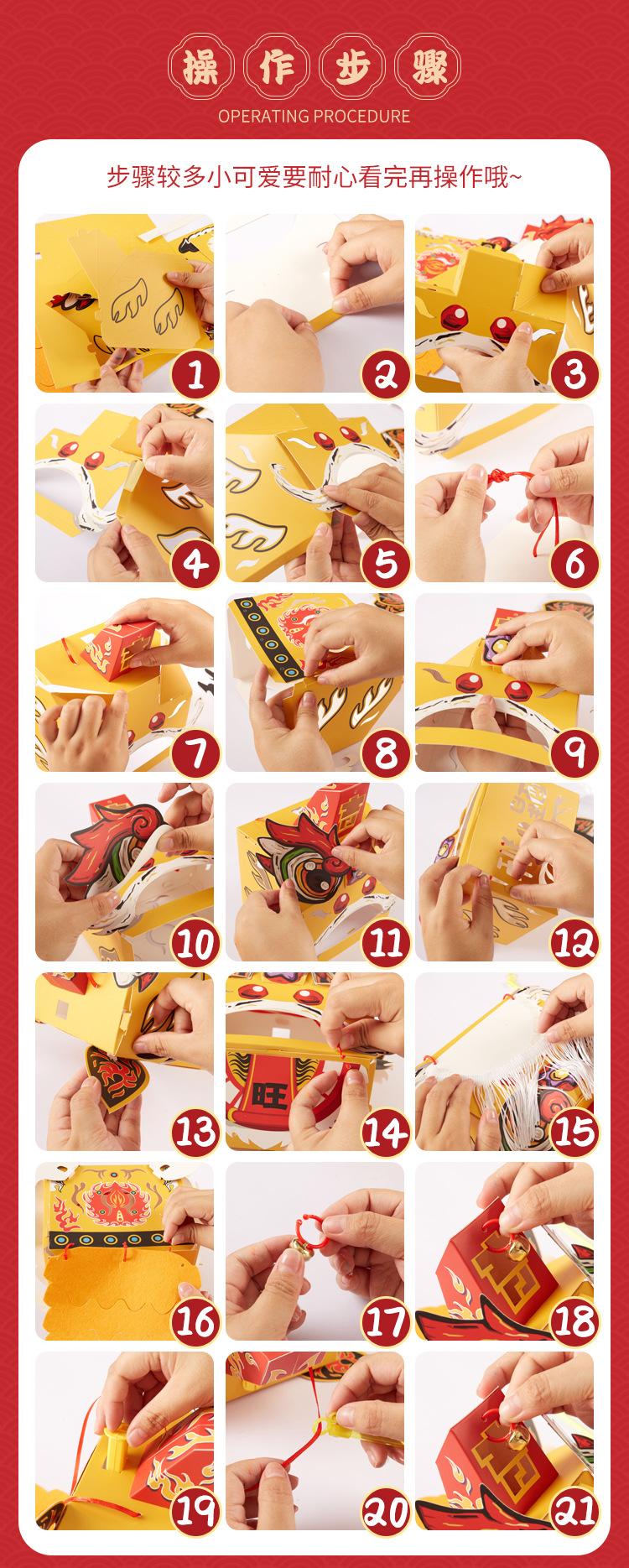 操作步骤
OPERATING PROCEDURE

步骤较多小可爱要耐心看完再操作哦~

1
2
3
4
5
6
7
8
9
10
11
12
13
旺
14
15
16
17
18
19
20
21