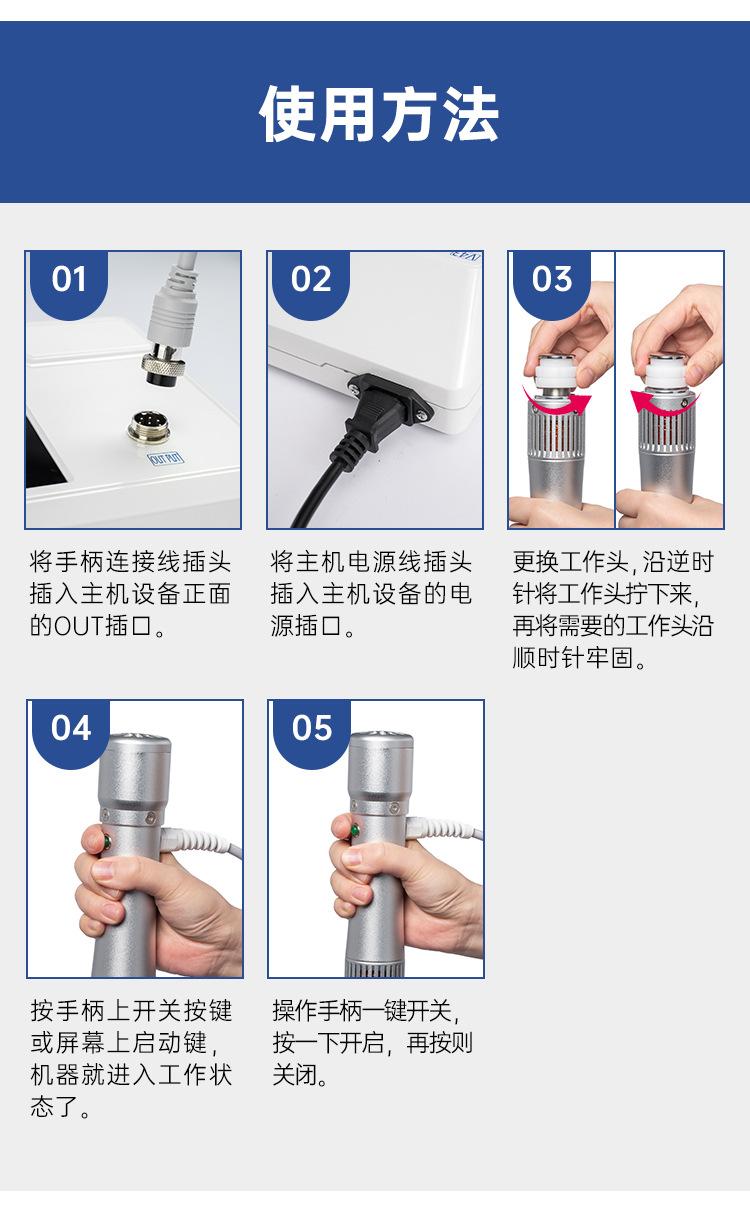 使用方法

01

OUT PUT

将手柄连接线插头插入主机设备正面的OUT插口。

02

将主机电源线插头插入主机设备的电源插口。

03

更换工作头，沿逆时针将工作头拧下来，再将需要的工作头沿顺时针牢固。

04

按手柄上开关按键或屏幕上启动键，机器就进入工作状态了。

05

操作手柄一键开关，按一下开启，再按则关闭。