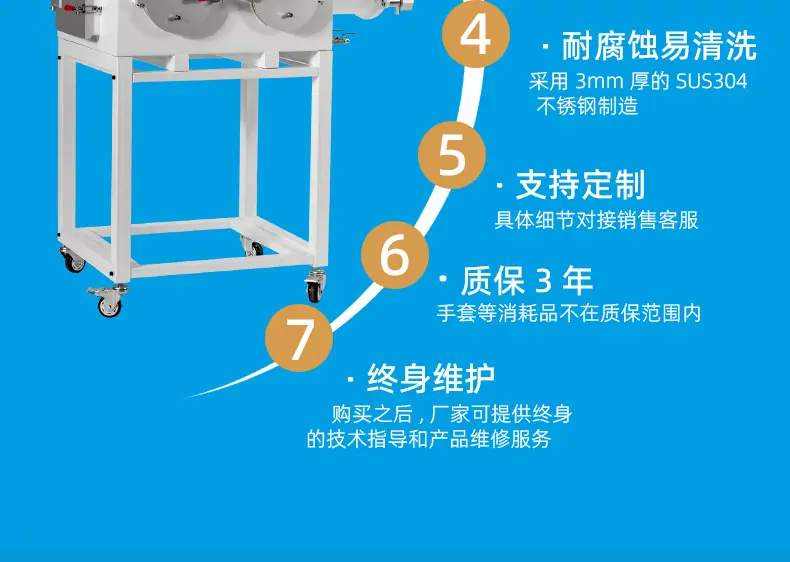 4

· 耐腐蚀易清洗

采用3mm厚的SUS304不锈钢制造

5

· 支持定制

具体细节对接销售客服

6

· 质保3年

手套等消耗品不在质保范围内

7

· 终身维护

购买之后，厂家可提供终身的技术指导和产品维修服务