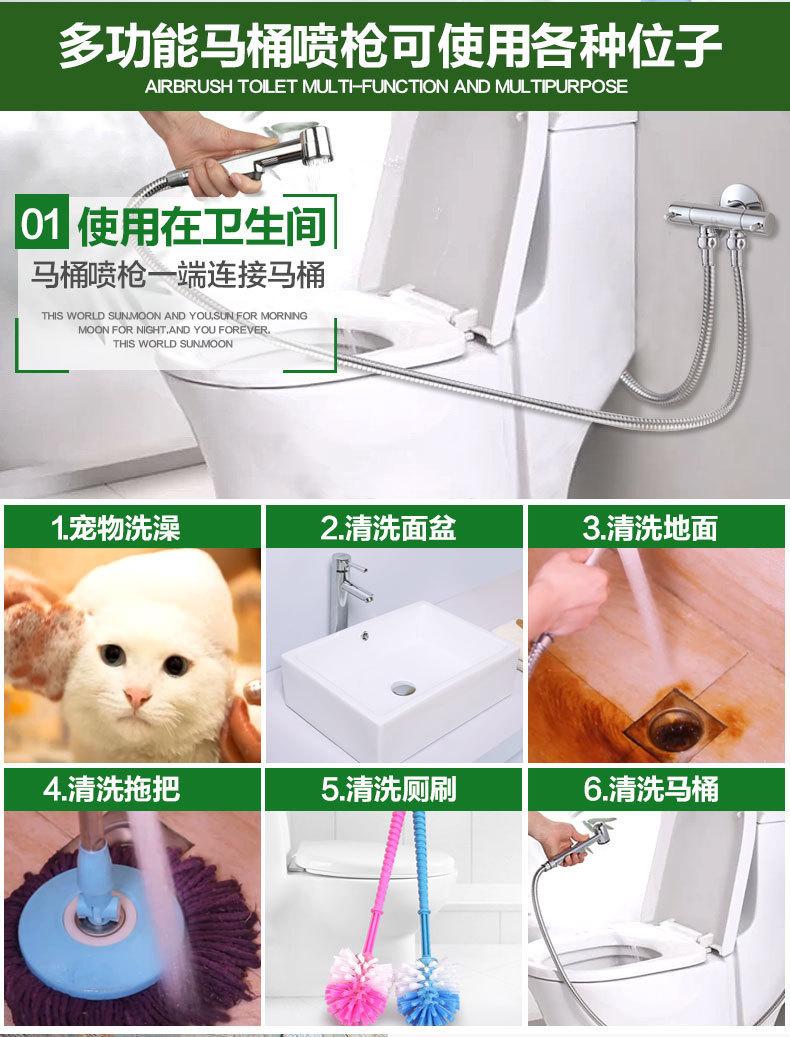 多功能马桶喷枪可使用各种位子
AIRBRUSH TOILET MULTI-FUNCTION AND MULTIPURPOSE

01 使用在卫生间
马桶喷枪一端连接马桶
THIS WORLD SUN,MOON AND YOU,SUN FOR MORNING MOON FOR NIGHT,AND YOU FOREVER. THIS WORLD SUN,MOON

1.宠物洗澡

2.清洗面盆

3.清洗地面

4.清洗拖把

5.清洗厕刷

6.清洗马桶