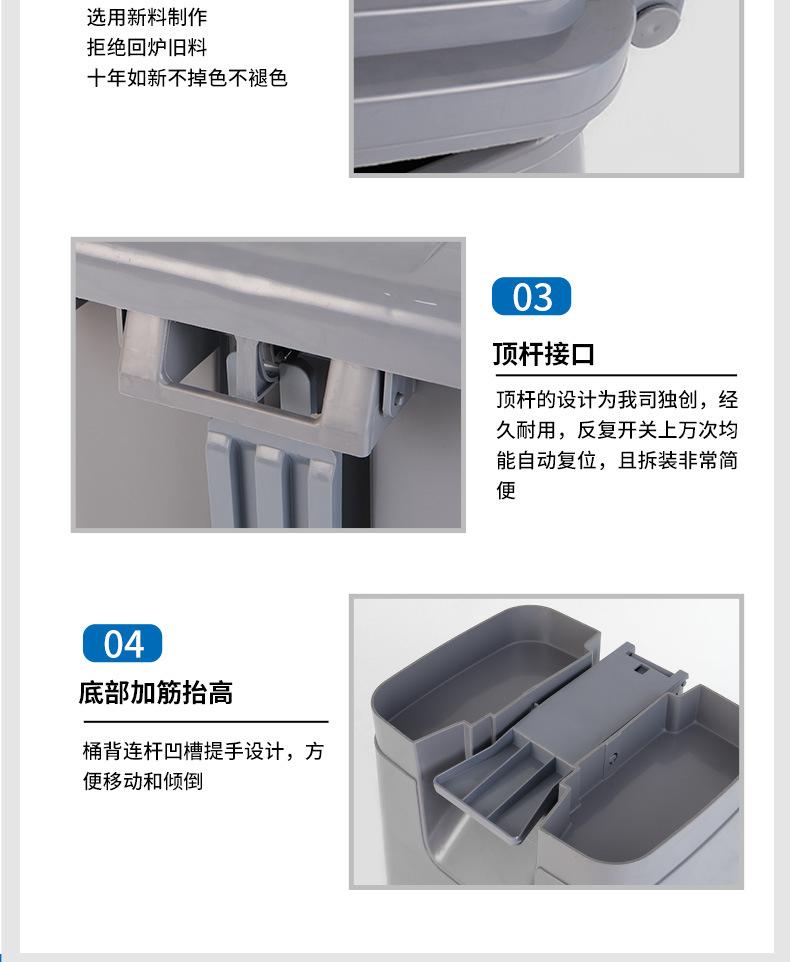 选用新料制作
拒绝回炉旧料
十年如新不掉色不褪色

03

顶杆接口

顶杆的设计为我司独创，经久耐用，反复开关上万次均能自动复位，且拆装非常简便

04

底部加筋抬高

桶背连杆凹槽提手设计，方便移动和倾倒