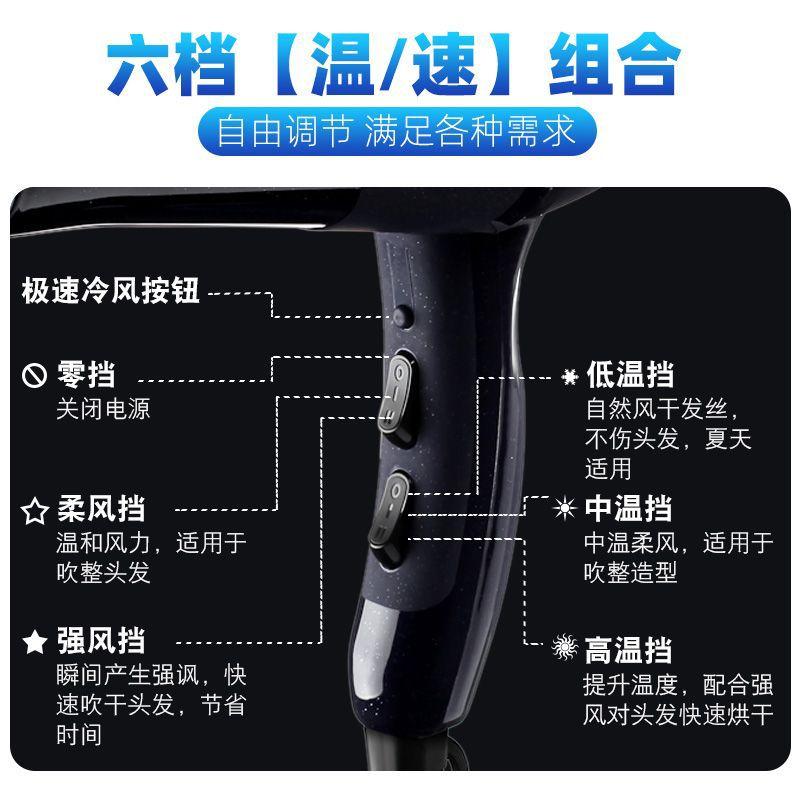 六档【温/速】组合

自由调节 满足各种需求

极速冷风按钮

零挡
关闭电源

柔风挡
温和风力，适用于吹整头发

强风挡
瞬间产生强讽，快速吹干头发，节省时间

低温挡
自然风干发丝，不伤头发，夏天适用

中温挡
中温柔风，适用于吹整造型

高温挡
提升温度，配合强风对头发快速烘干