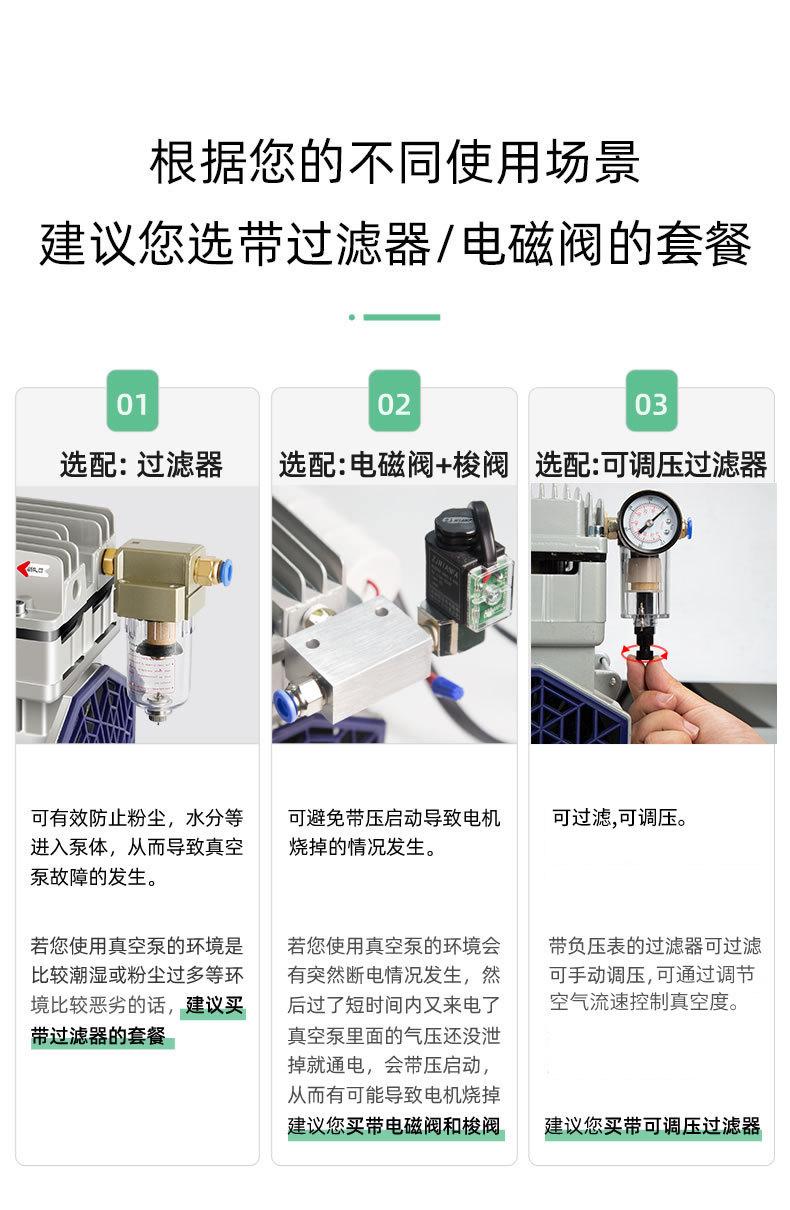 根据您的不同使用场景

建议您选带过滤器/电磁阀的套餐

01

选配：过滤器

可有效防止粉尘，水分等进入泵体，从而导致真空泵故障的发生。

若您使用真空泵的环境是比较潮湿或粉尘过多等环境比较恶劣的话，建议买带过滤器的套餐

02

选配:电磁阀+梭阀

可避免带压启动导致电机烧掉的情况发生。

若您使用真空泵的环境会有突然断电情况发生，然后过了短时间内又来电了真空泵里面的气压还没泄掉就通电，会带压启动，从而有可能导致电机烧掉建议您买带电磁阀和梭阀

03

选配:可调压过滤器

可过滤,可调压。

带负压表的过滤器可过滤可手动调压,可通过调节空气流速控制真空度。

建议您买带可调压过滤器