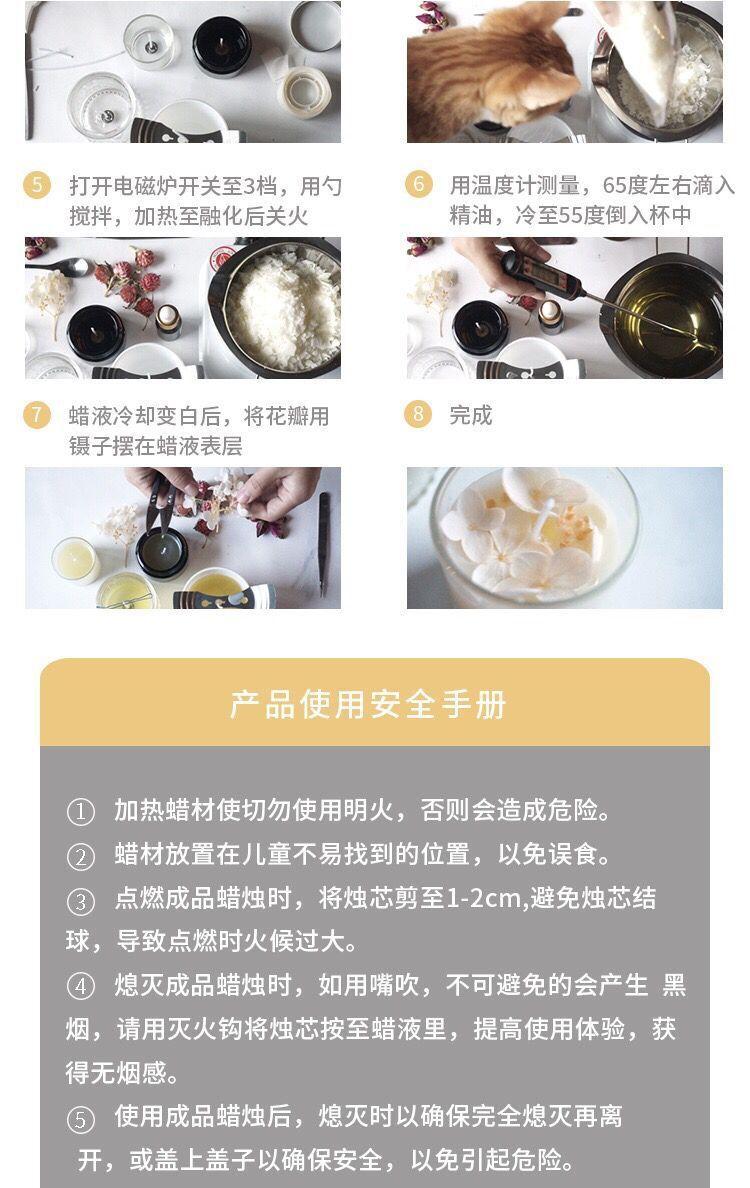 5 打开电磁炉开关至3档，用勺搅拌，加热至融化后关火

6 用温度计测量，65度左右滴入精油，冷至55度倒入杯中

7 蜡液冷却变白后，将花瓣用镊子摆在蜡液表层

8 完成

产品使用安全手册

① 加热蜡材使切勿使用明火，否则会造成危险。

② 蜡材放置在儿童不易找到的位置，以免误食。

③ 点燃成品蜡烛时，将烛芯剪至1-2cm,避免烛芯结球，导致点燃时火候过大。

④ 熄灭成品蜡烛时，如用嘴吹，不可避免的会产生 黑烟，请用灭火钩将烛芯按至蜡液里，提高使用体验，获得无烟感。

⑤ 使用成品蜡烛后，熄灭时以确保完全熄灭再离开，或盖上盖子以确保安全，以免引起危险。