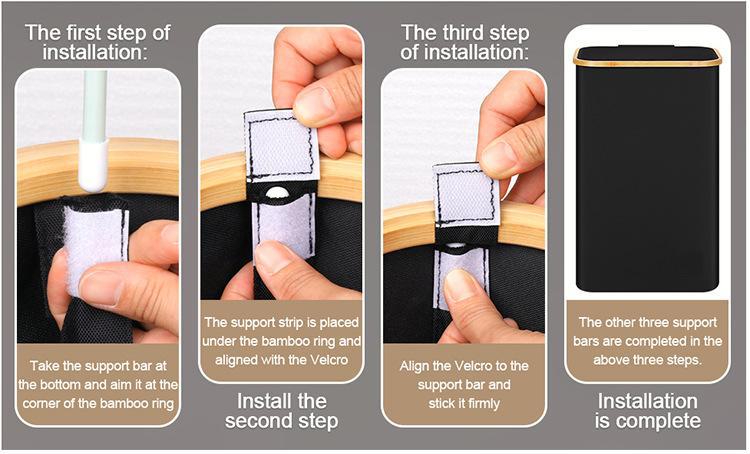 The first step of installation:

Take the support bar at the bottom and aim it at the corner of the bamboo ring

The support strip is placed under the bamboo ring and aligned with the Velcro

Install the second step

The third step of installation:

Align the Velcro to the support bar and stick it firmly

The other three support bars are completed in the above three steps.

Installation is complete