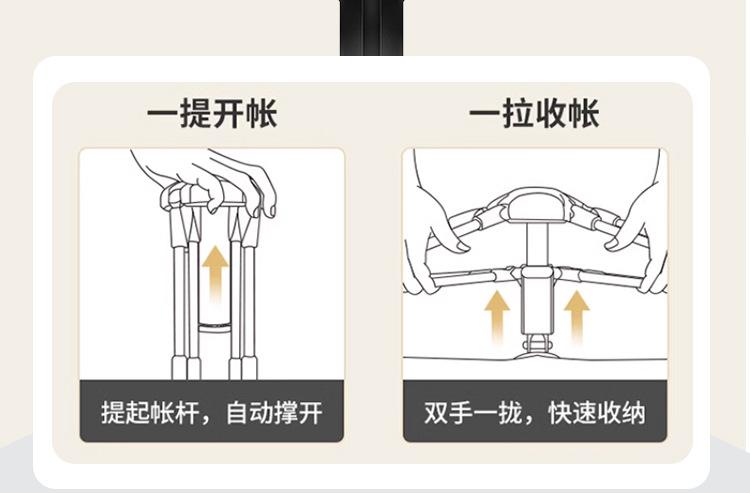 一提开帐

提起帐杆，自动撑开

一拉收帐

双手一拢，快速收纳