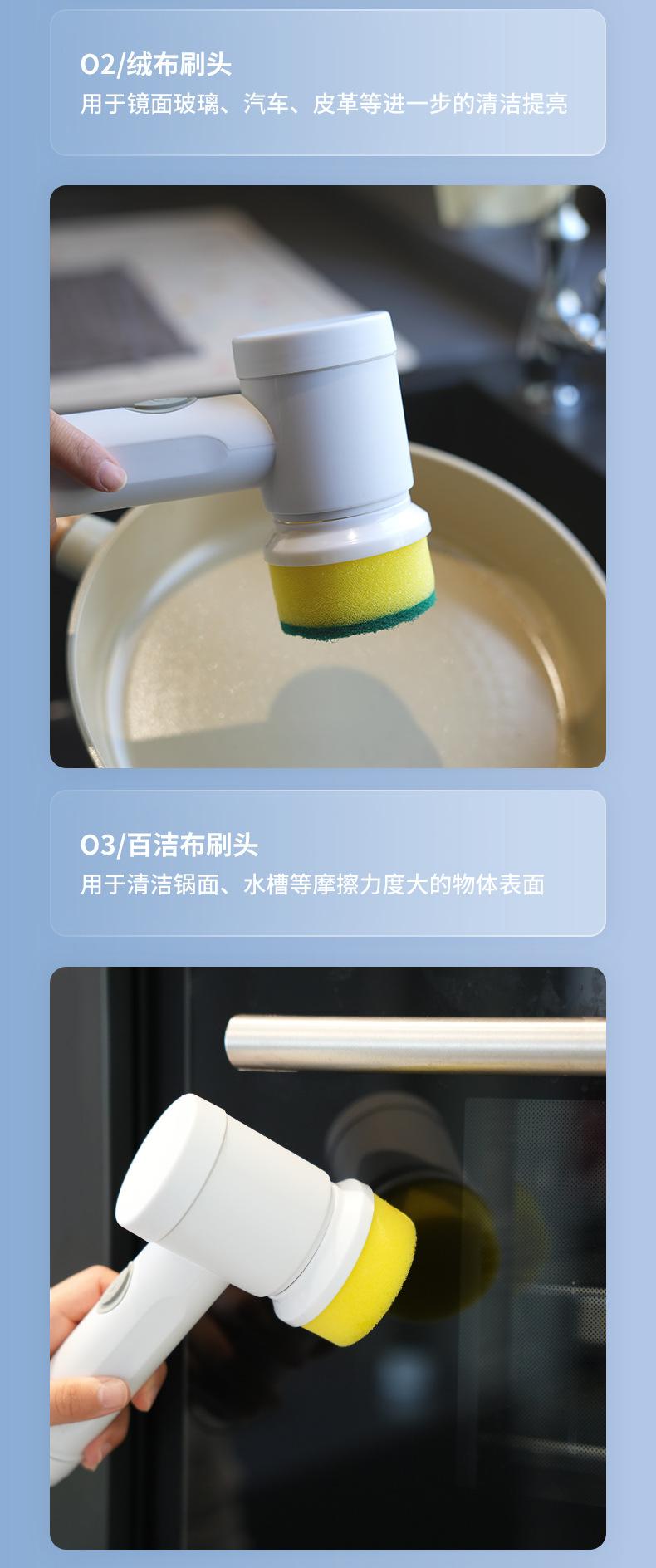 02/绒布刷头
用于镜面玻璃、汽车、皮革等进一步的清洁提亮

03/百洁布刷头
用于清洁锅面、水槽等摩擦力度大的物体表面