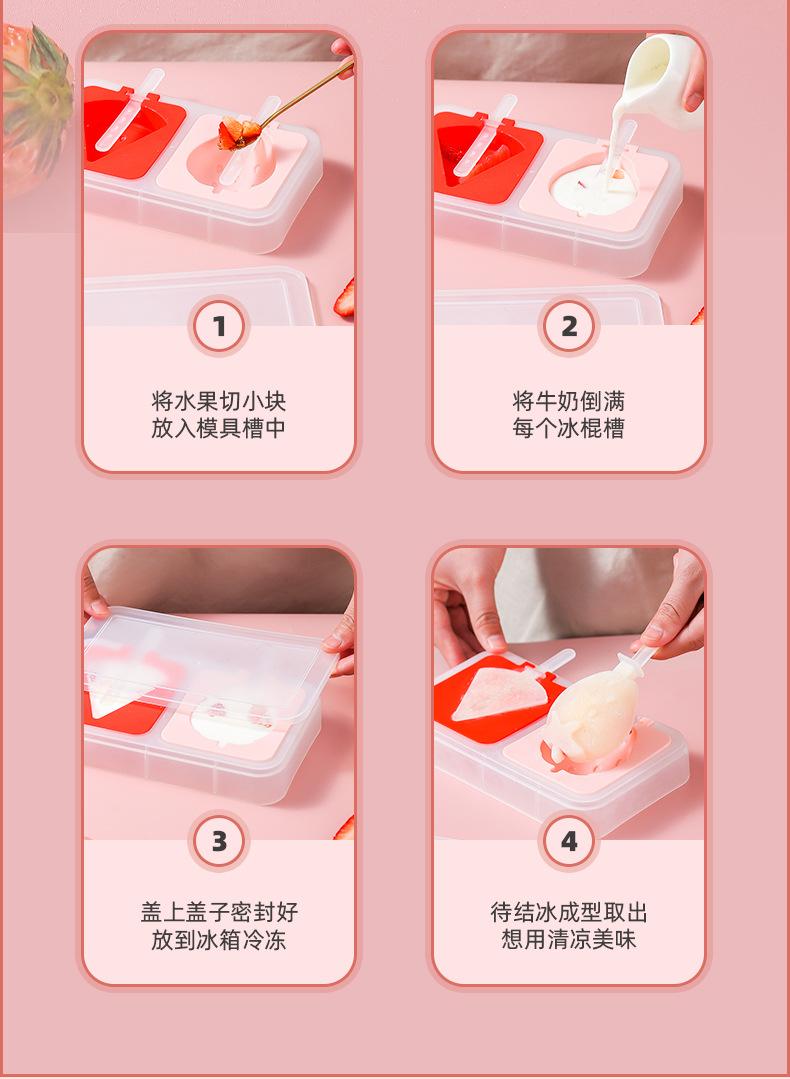 1

将水果切小块
放入模具槽中

2

将牛奶倒满
每个冰棍槽

3

盖上盖子密封好
放到冰箱冷冻

4

待结冰成型取出
想用清凉美味