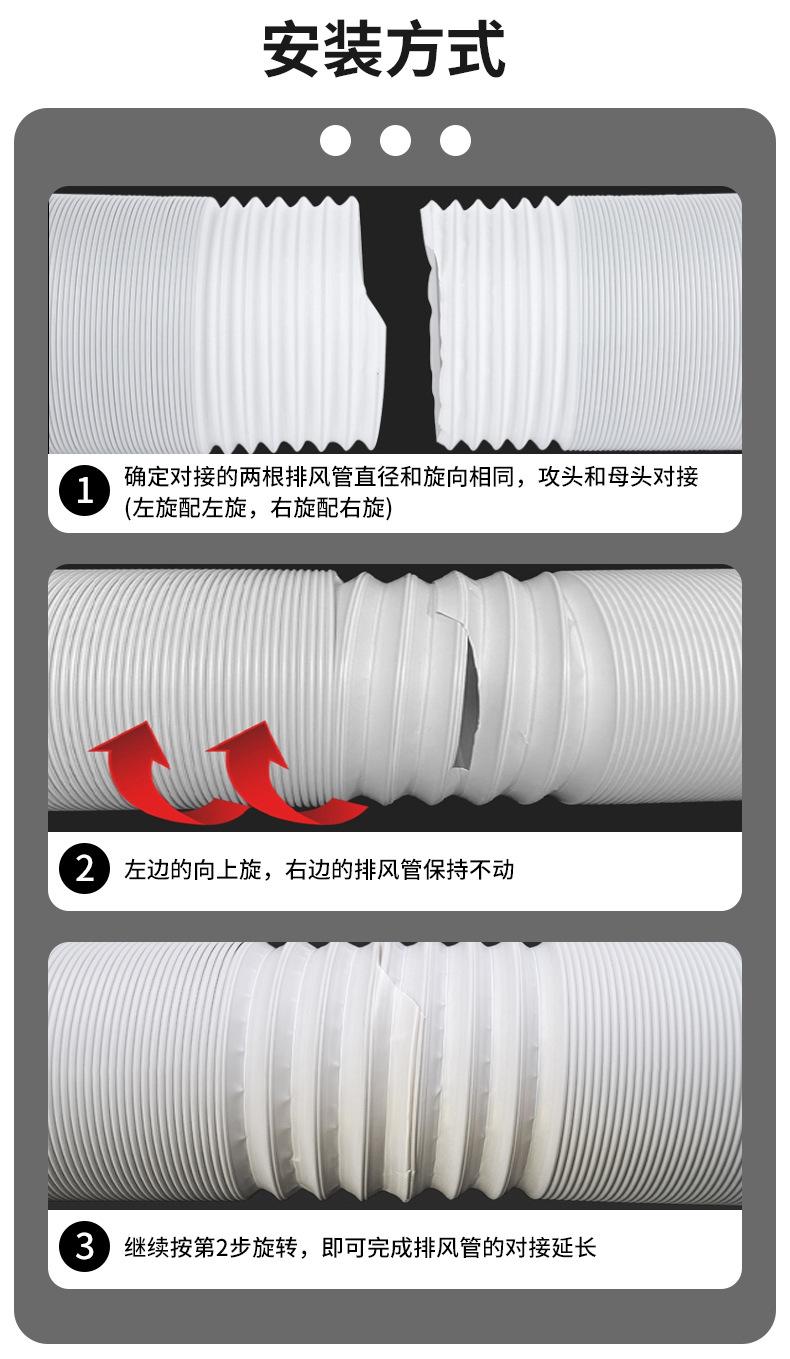 安装方式

1 确定对接的两根排风管直径和旋向相同，攻头和母头对接 (左旋配左旋，右旋配右旋)

2 左边的向上旋，右边的排风管保持不动

3 继续按第2步旋转，即可完成排风管的对接延长