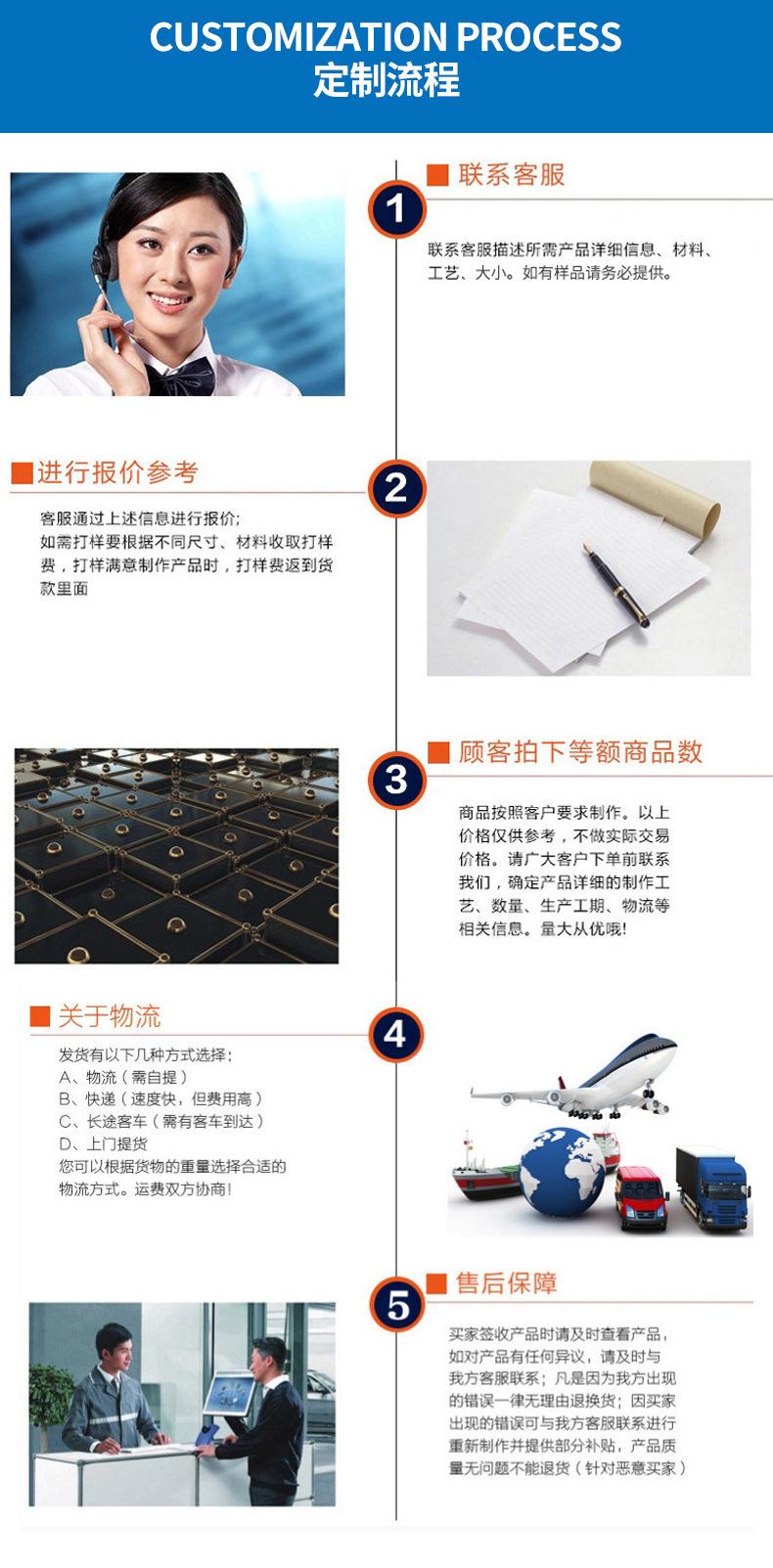 CUSTOMIZATION PROCESS
定制流程

1
联系客服

联系客服描述所需产品详细信息、材料、工艺、大小。如有样品请务必提供。

2
进行报价参考

客服通过上述信息进行报价;
如需打样要根据不同尺寸、材料收取打样费，打样满意制作产品时，打样费返到货款里面

3
顾客拍下等额商品数

商品按照客户要求制作。以上价格仅供参考，不做实际交易价格。请广大客户下单前联系我们，确定产品详细的制作工艺、数量、生产工期、物流等相关信息。量大从优哦!

4
关于物流

发货有以下几种方式选择:
A、物流（需自提）
B、快递（速度快，但费用高）
C、长途客车（需有客车到达）
D、上门提货
您可以根据货物的重量选择合适的物流方式。运费双方协商!

5
售后保障

买家签收产品时请及时查看产品，如对产品有任何异议，请及时与我方客服联系；凡是因为我方出现的错误一律无理由退换货；因买家出现的错误可与我方客服联系进行重新制作并提供部分补贴，产品质量无问题不能退货（针对恶意买家）