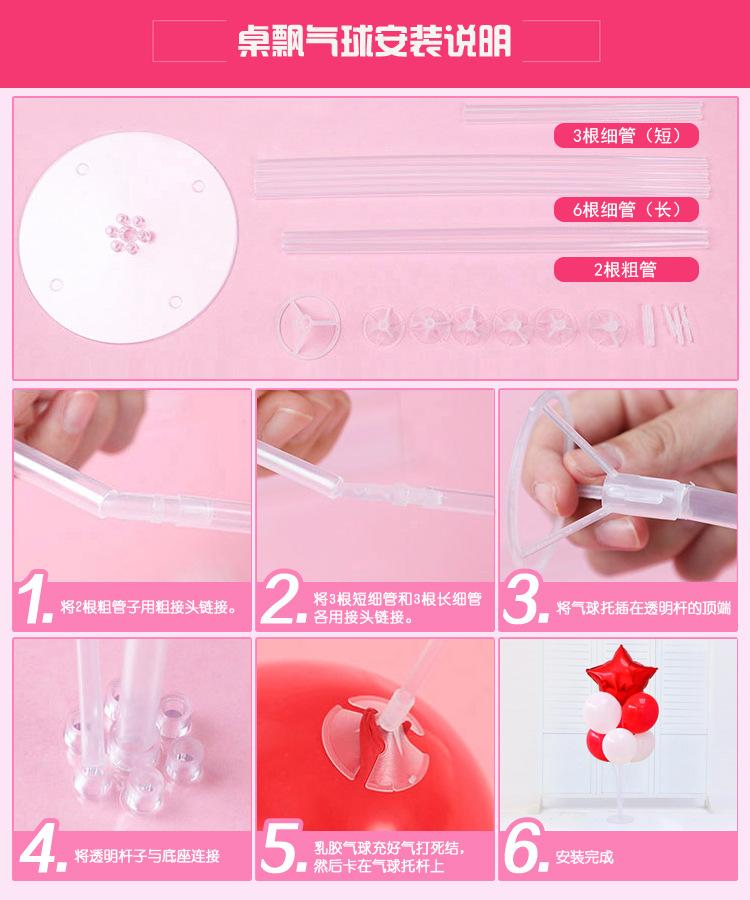 桌飘气球安装说明

3根细管（短）

6根细管（长）

2根粗管

1. 将2根粗管子用粗接头链接。

2. 将3根短细管和3根长细管各用接头链接。

3. 将气球托插在透明杆的顶端

4. 将透明杆子与底座连接

5. 乳胶气球充好气打死结，然后卡在气球托杆上

6. 安装完成