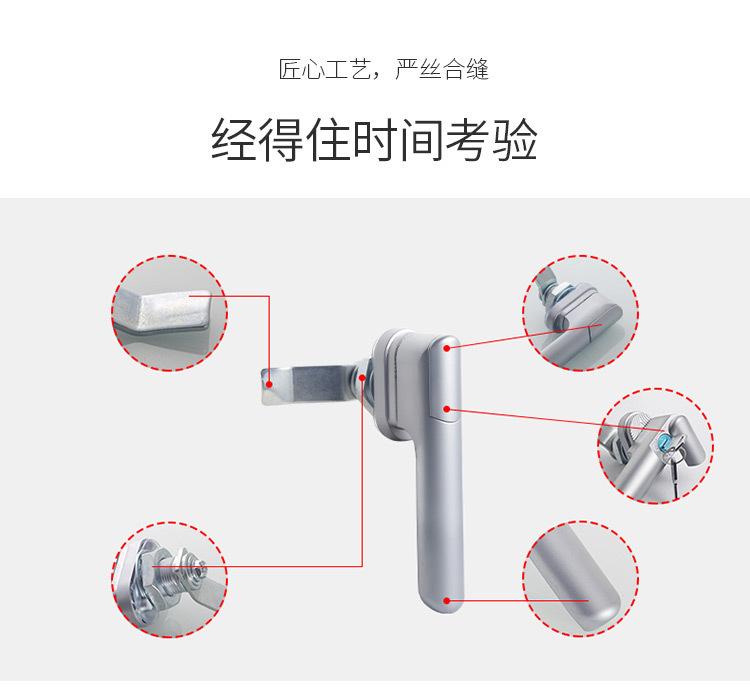 匠心工艺，严丝合缝

经得住时间考验