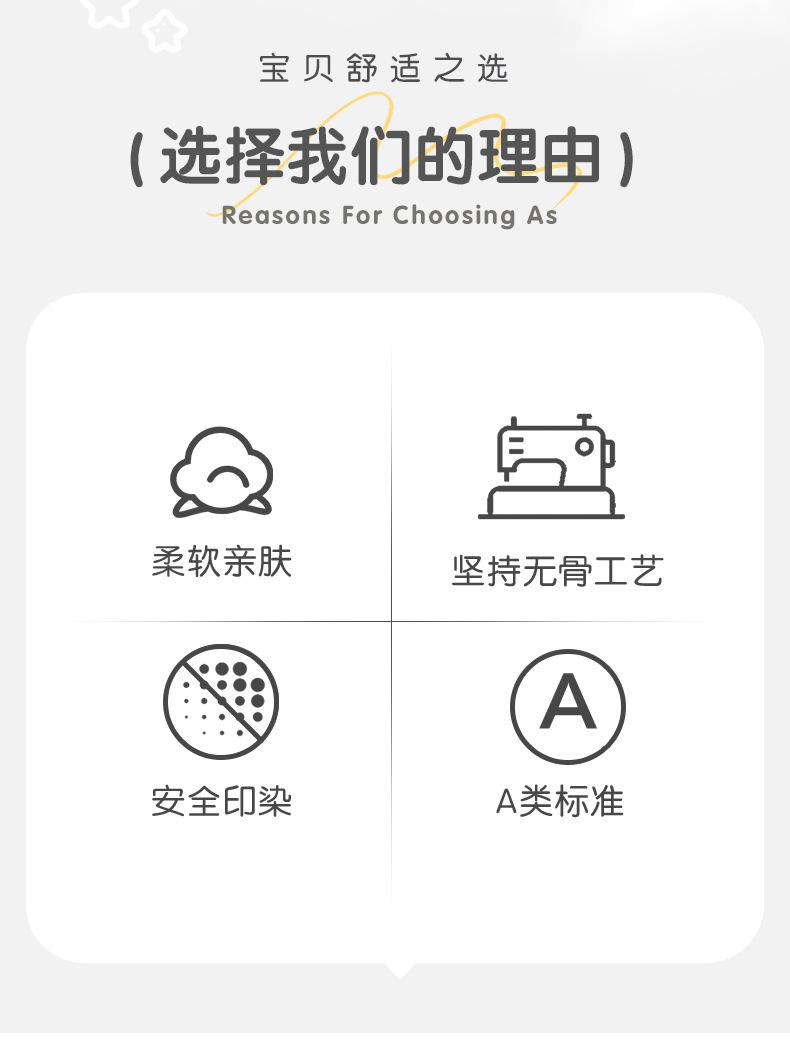 宝贝舒适之选

(选择我们的理由)

Reasons For Choosing As

柔软亲肤

坚持无骨工艺

安全印染

A

A类标准