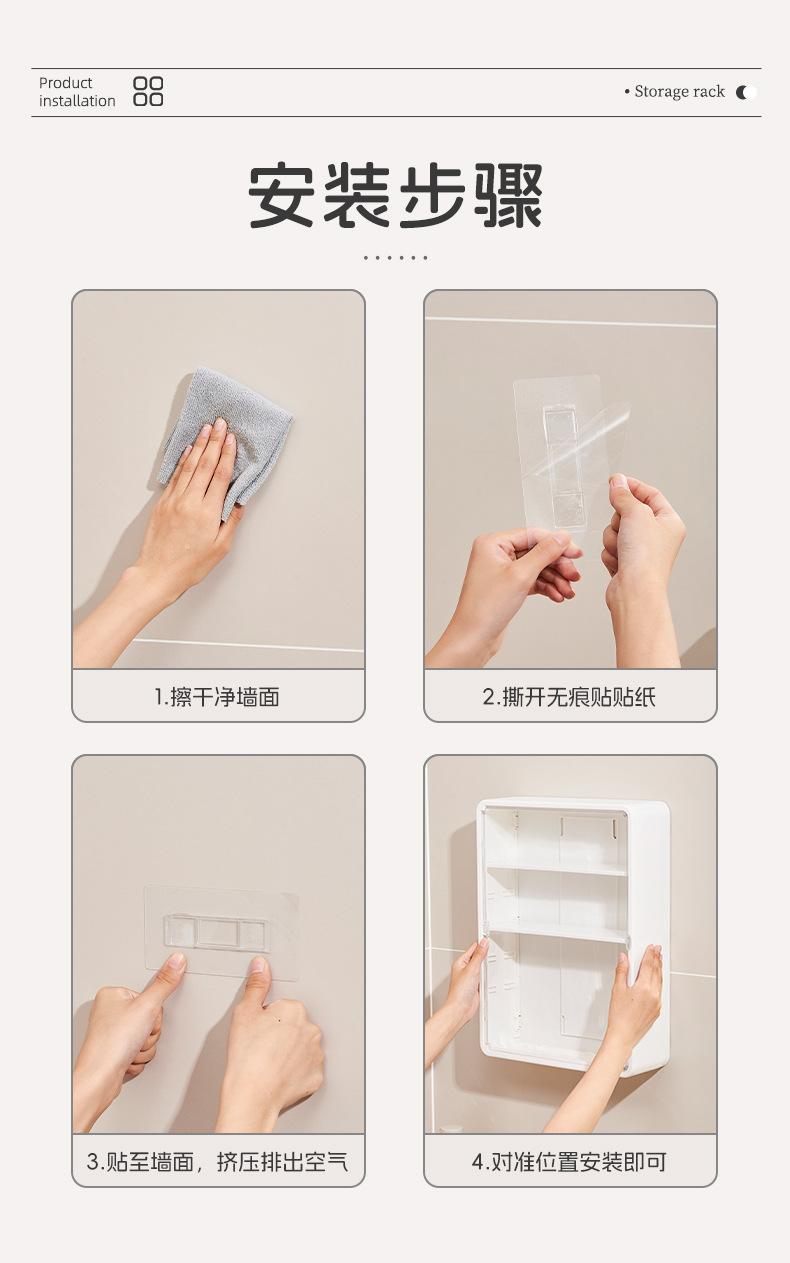 Product installation

• Storage rack

安装步骤

1.擦干净墙面

2.撕开无痕贴贴纸

3.贴至墙面，挤压排出空气

4.对准位置安装即可