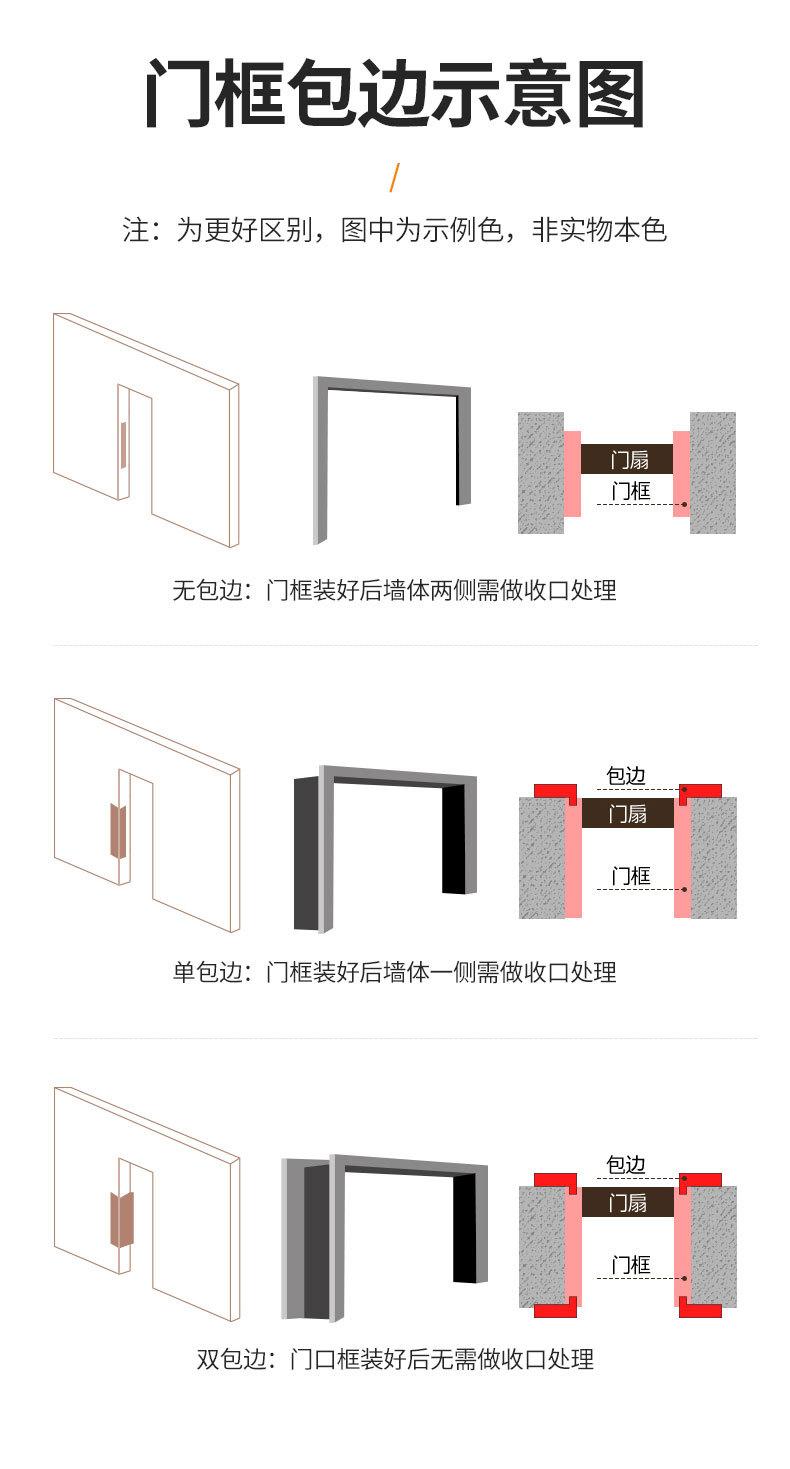 门框包边示意图

/

注：为更好区别，图中为示例色，非实物本色

门扇
门框

无包边：门框装好后墙体两侧需做收口处理

包边
门扇
门框

单包边：门框装好后墙体一侧需做收口处理

包边
门扇
门框

双包边：门口框装好后无需做收口处理