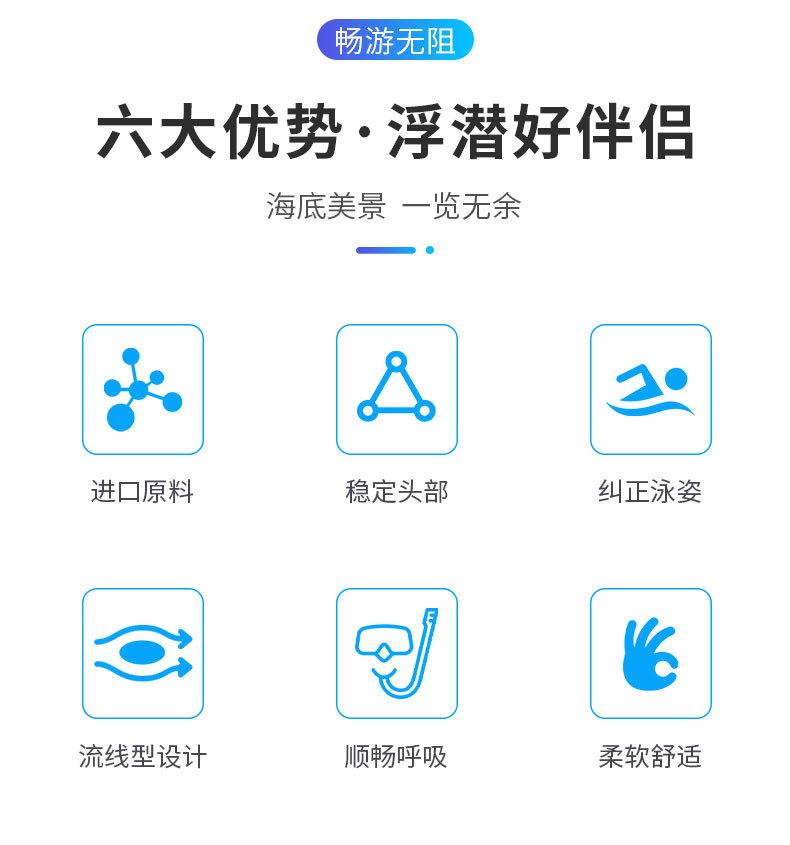 畅游无阻

六大优势·浮潜好伴侣

海底美景 一览无余

进口原料

稳定头部

纠正泳姿

流线型设计

顺畅呼吸

柔软舒适