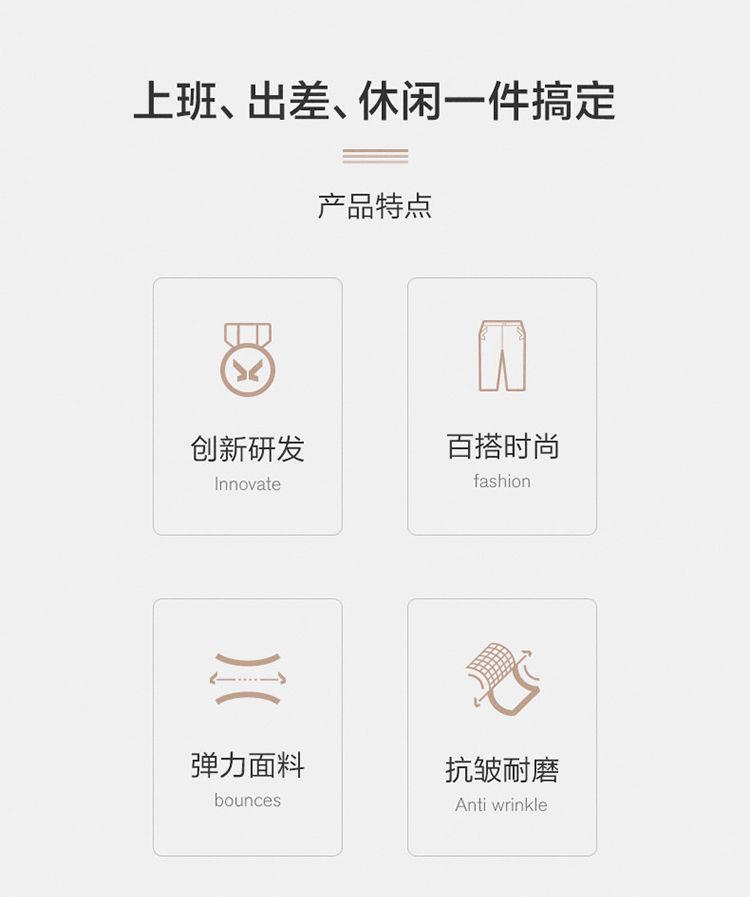 上班、出差、休闲一件搞定

产品特点

创新研发
Innovate

百搭时尚
fashion

弹力面料
bounces

抗皱耐磨
Anti wrinkle