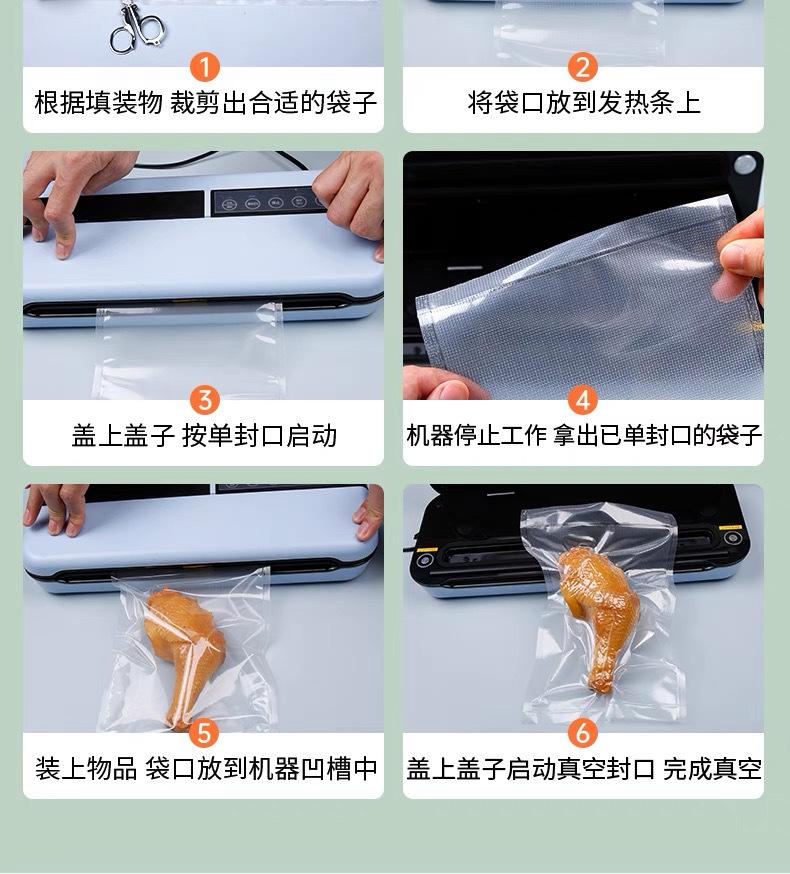 1
根据填装物 裁剪出合适的袋子

2
将袋口放到发热条上

3
盖上盖子 按单封口启动

4
机器停止工作 拿出已单封口的袋子

5
装上物品 袋口放到机器凹槽中

6
盖上盖子启动真空封口 完成真空