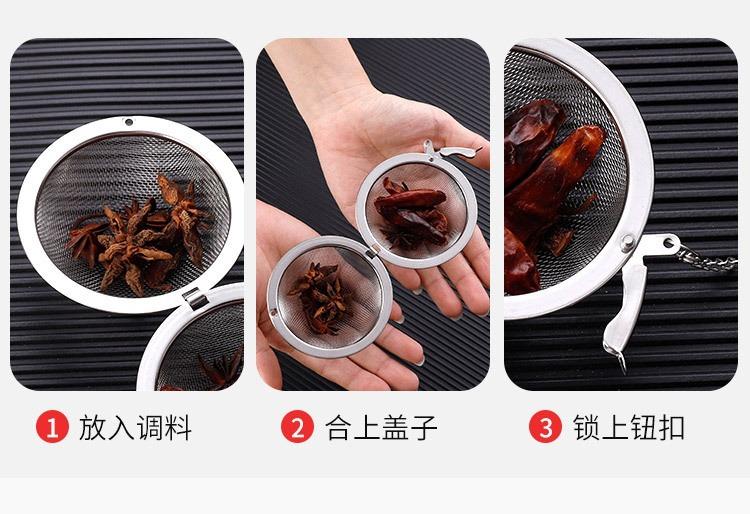 1 放入调料

2 合上盖子

3 锁上钮扣