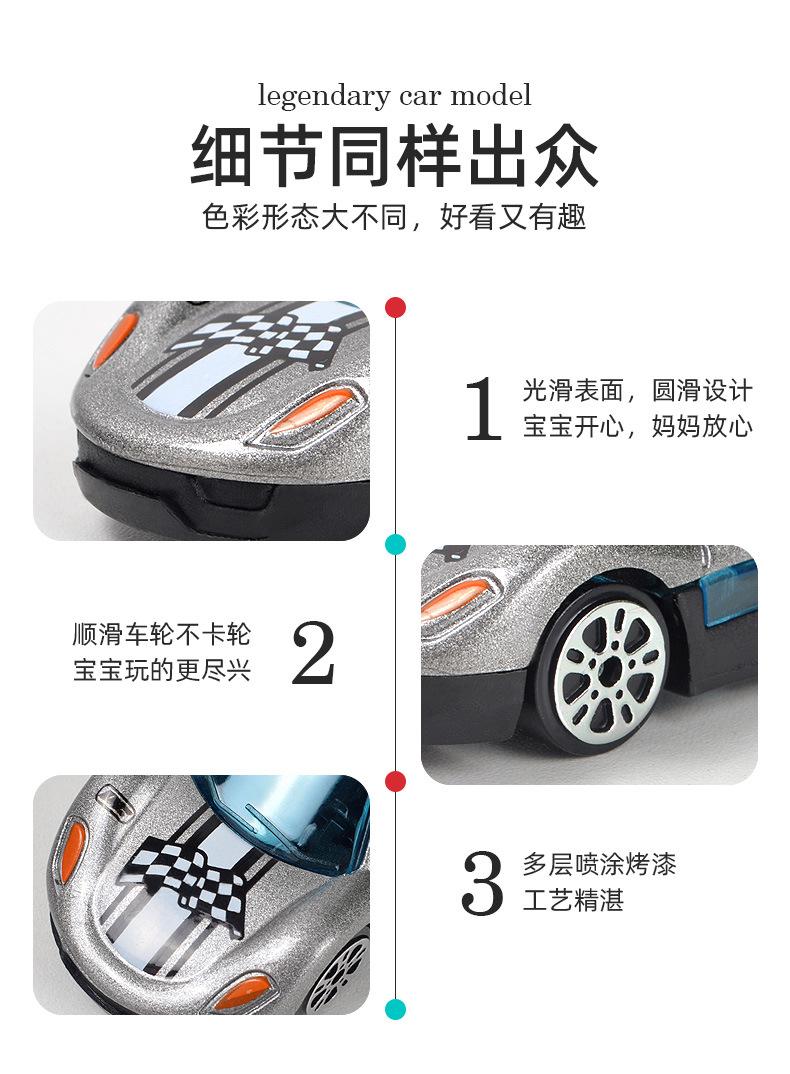 legendary car model

细节同样出众

色彩形态大不同，好看又有趣

1 光滑表面，圆滑设计
宝宝开心，妈妈放心

顺滑车轮不卡轮
宝宝玩的更尽兴 2

3 多层喷涂烤漆
工艺精湛