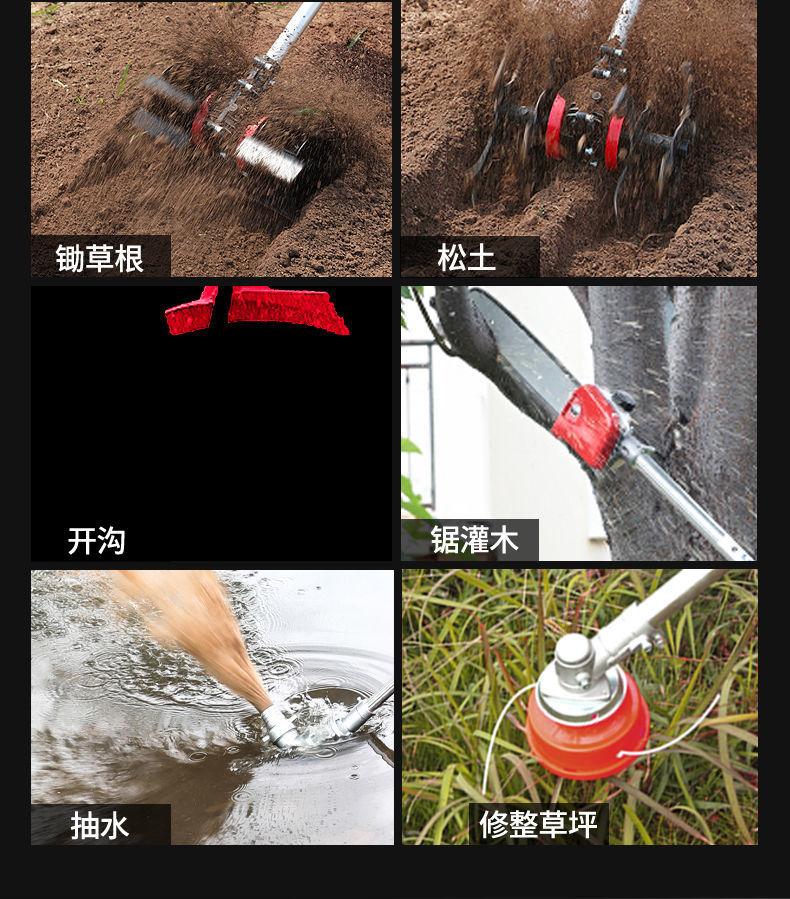 锄草根

松土

开沟

锯灌木

抽水

修整草坪