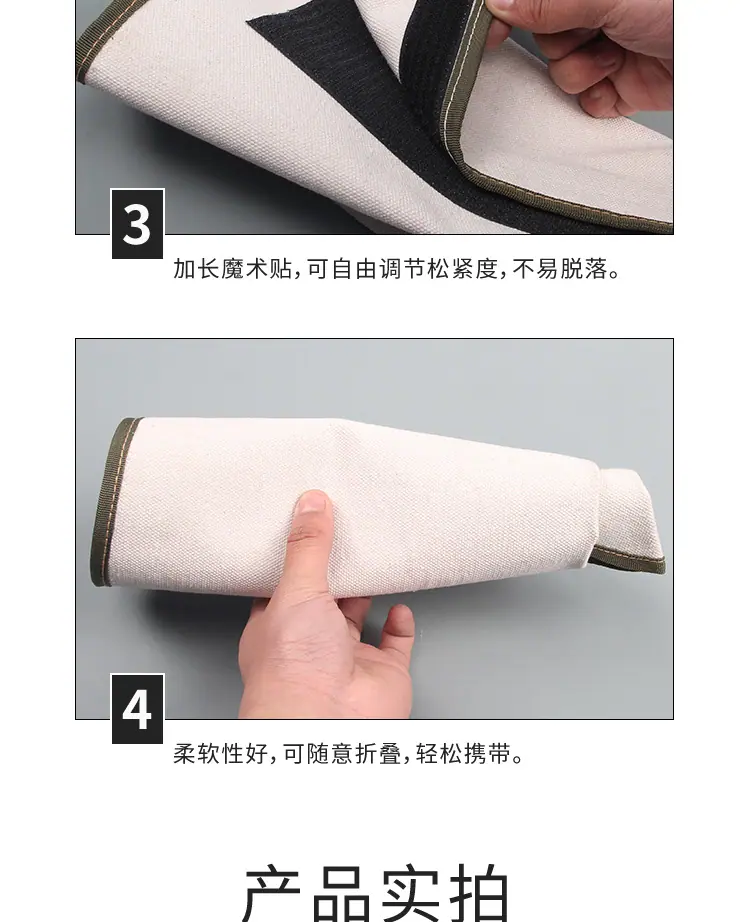 3

加长魔术贴，可自由调节松紧度，不易脱落。

4

柔软性好，可随意折叠，轻松携带。

产品实拍