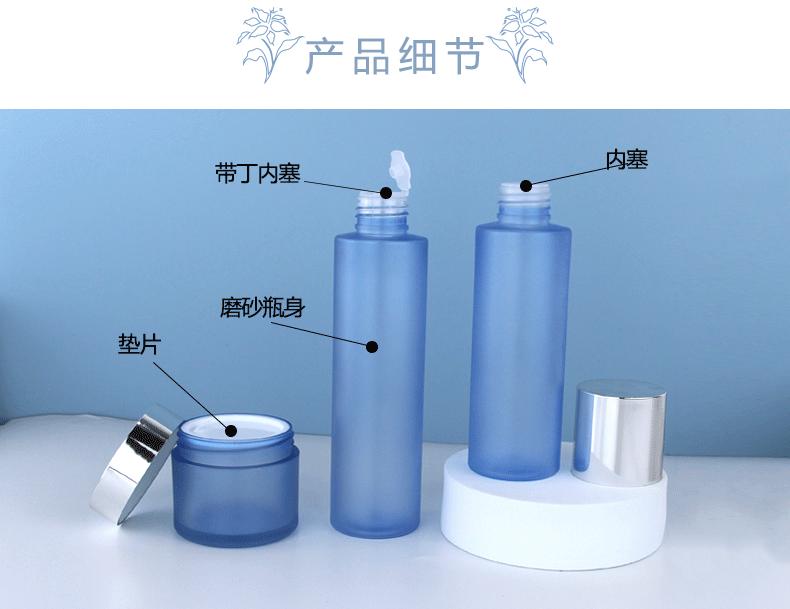 产品细节

带丁内塞

内塞

磨砂瓶身

垫片