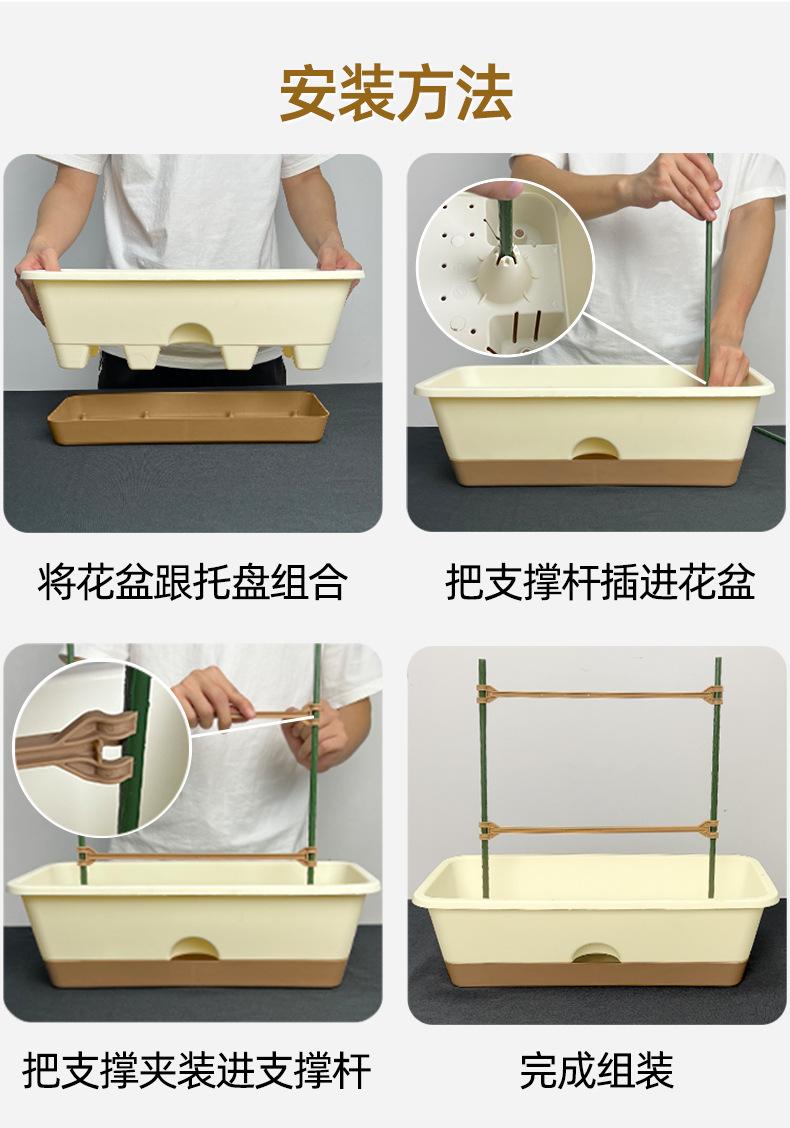 安装方法

将花盆跟托盘组合

把支撑杆插进花盆

把支撑夹装进支撑杆

完成组装