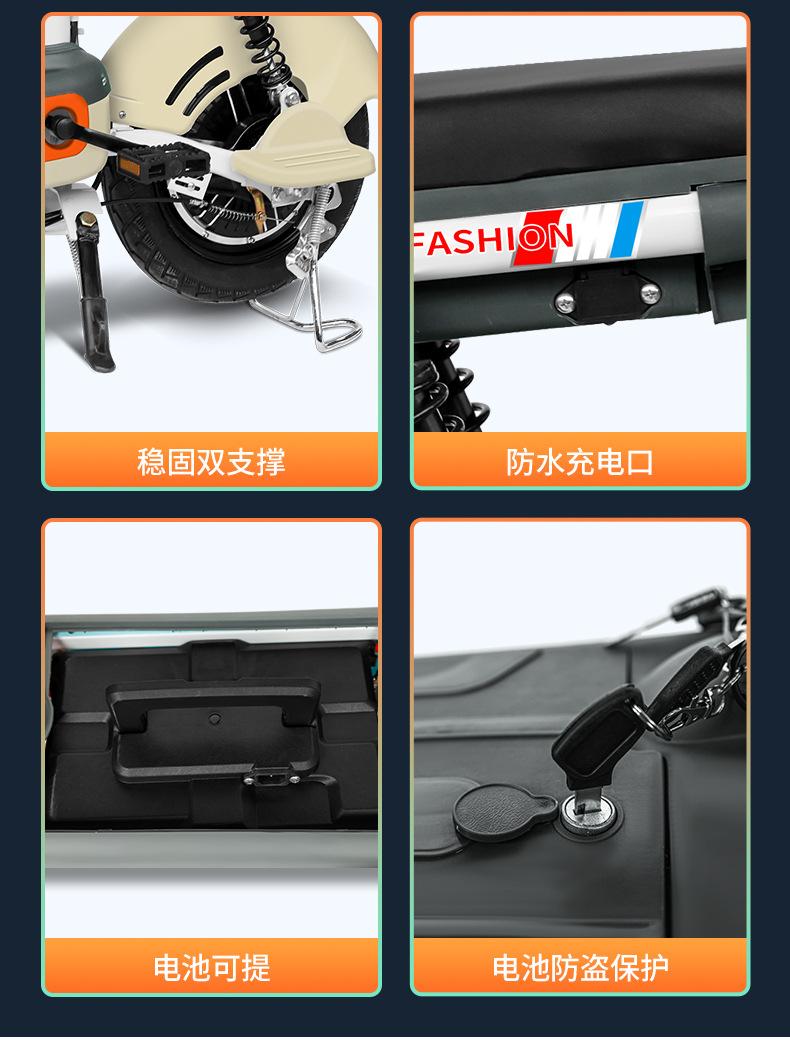 稳固双支撑

FASHION

防水充电口

电池可提

电池防盗保护