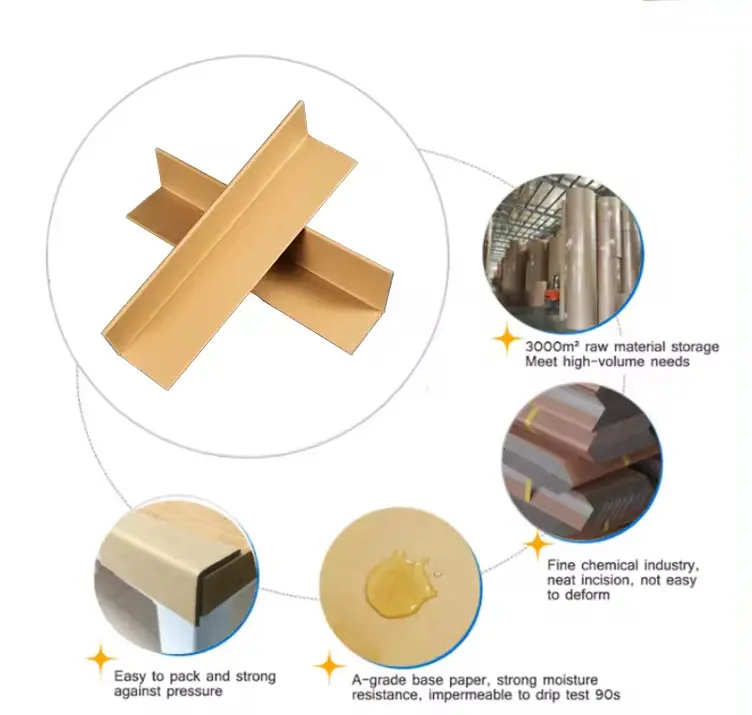 3000m² raw material storage
Meet high-volume needs

Fine chemical industry, neat incision, not easy to deform

Easy to pack and strong against pressure

A-grade base paper, strong moisture resistance, impermeable to drip test 90s