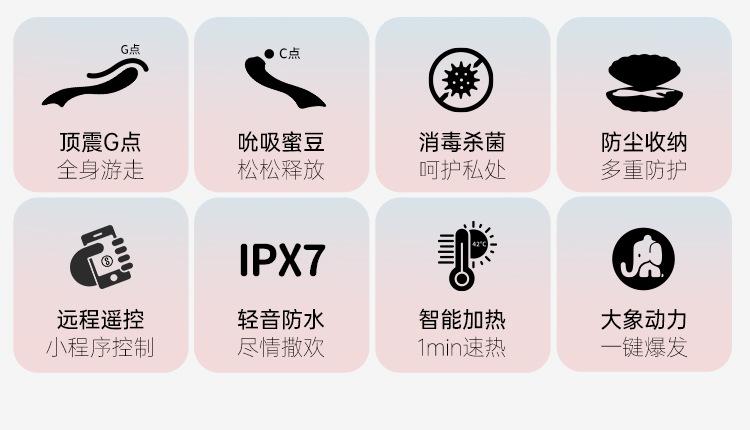 G点

顶震G点
全身游走

C点

吮吸蜜豆
松松释放

消毒杀菌
呵护私处

防尘收纳
多重防护

远程遥控
小程序控制

IPX7

轻音防水
尽情撒欢

42°C

智能加热
1min速热

大象动力
一键爆发