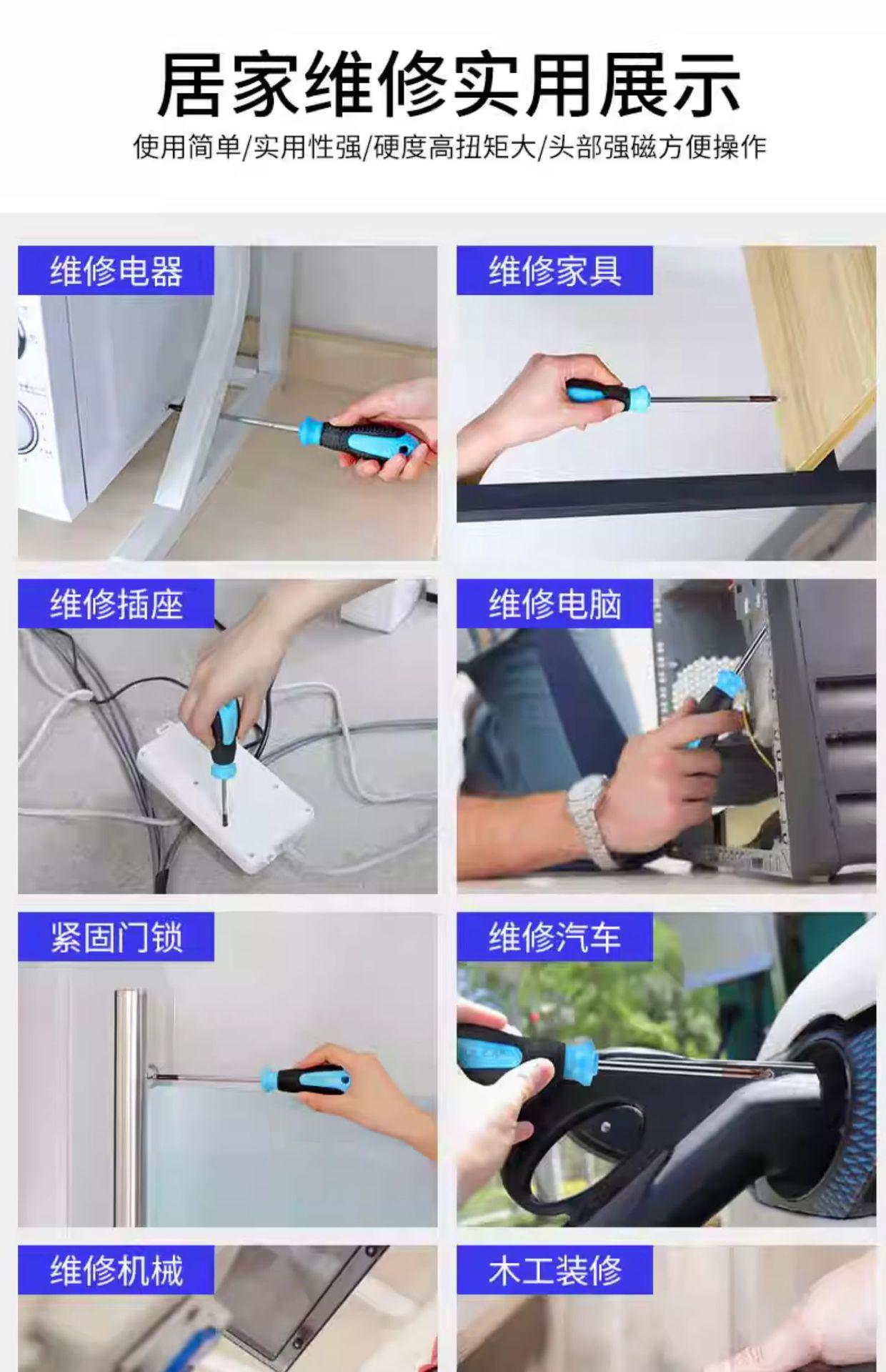 居家维修实用展示

使用简单/实用性强/硬度高扭矩大/头部强磁方便操作

维修电器

维修家具

维修插座

维修电脑

紧固门锁

维修汽车

维修机械

木工装修