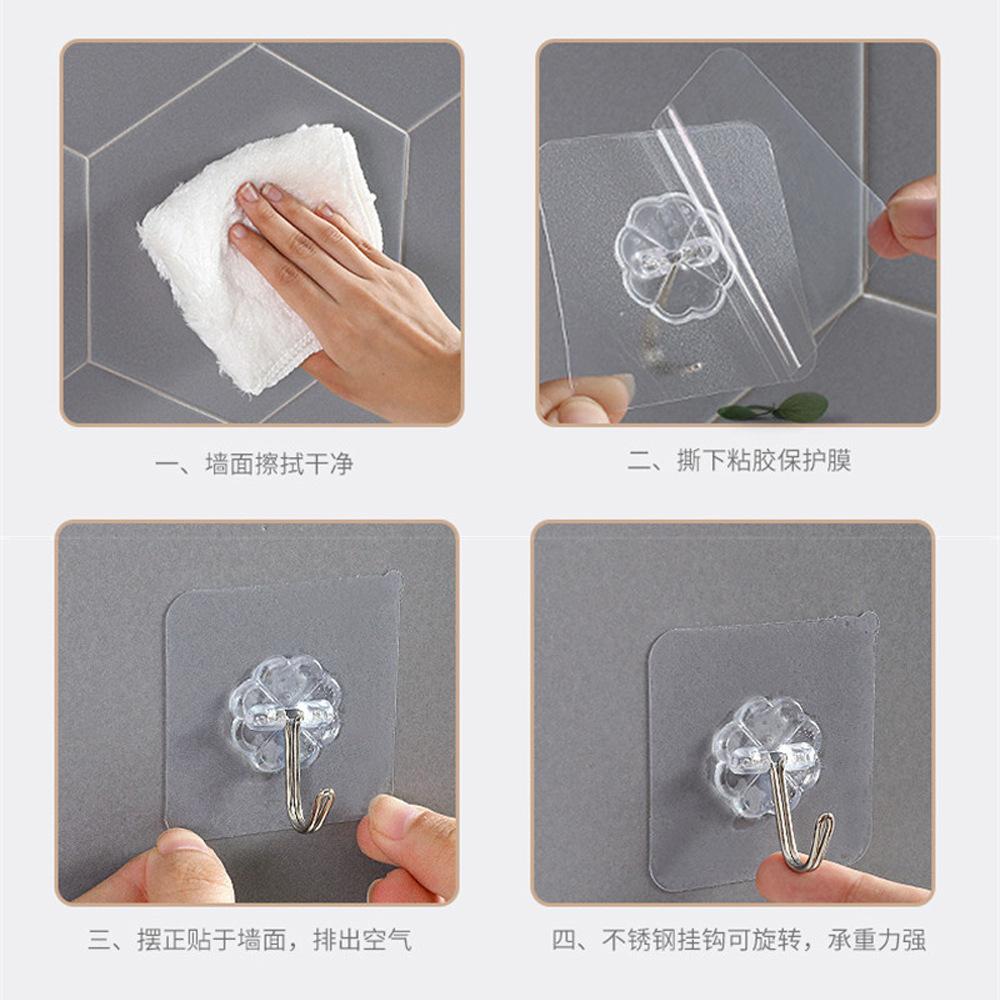 一、墙面擦拭干净

二、撕下粘胶保护膜

三、摆正贴于墙面，排出空气

四、不锈钢挂钩可旋转，承重力强