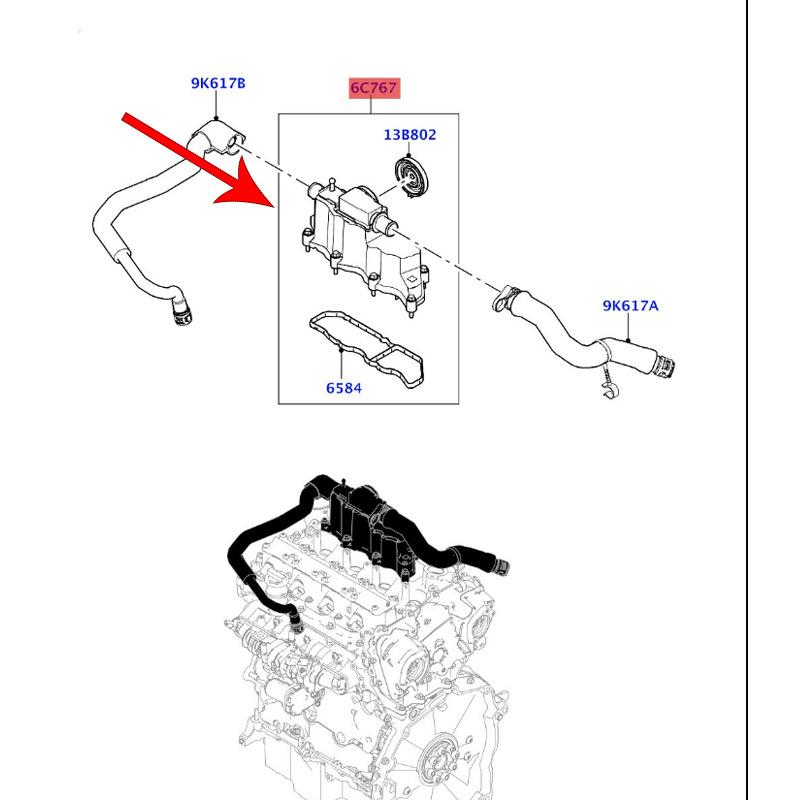 9K617B

6C767

13B802

9K617A

6584