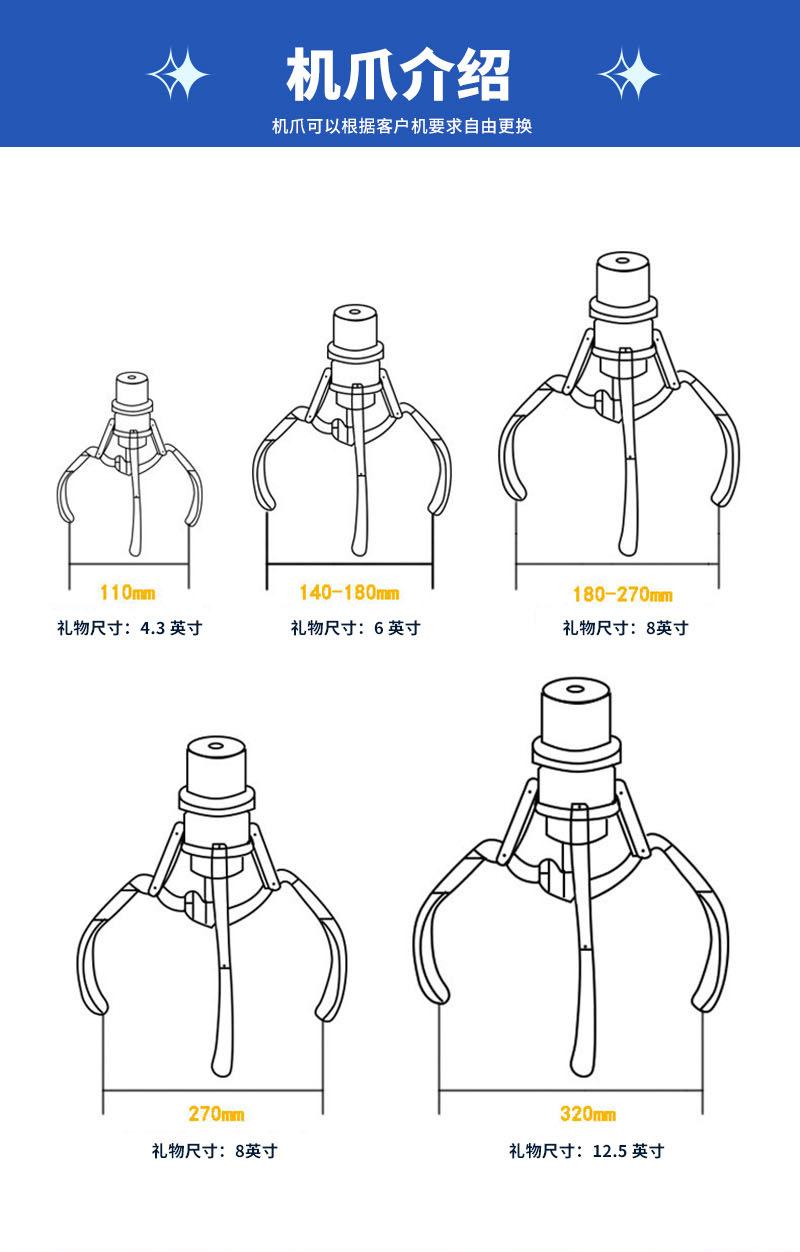 机爪介绍

机爪可以根据客户机要求自由更换

110mm
礼物尺寸：4.3 英寸

140-180mm
礼物尺寸：6 英寸

180-270mm
礼物尺寸：8英寸

270mm
礼物尺寸：8英寸

320mm
礼物尺寸：12.5 英寸