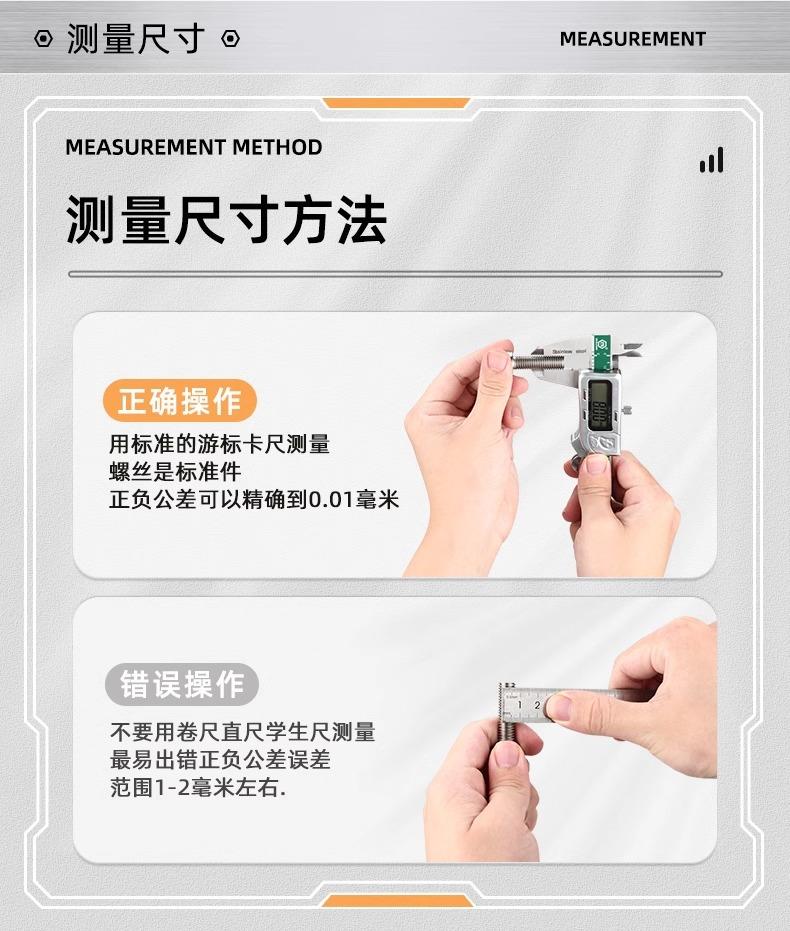 测量尺寸

MEASUREMENT

MEASUREMENT METHOD

测量尺寸方法

正确操作

用标准的游标卡尺测量
螺丝是标准件
正负公差可以精确到0.01毫米

错误操作

不要用卷尺直尺学生尺测量
最易出错正负公差误差
范围1-2毫米左右.

1 2