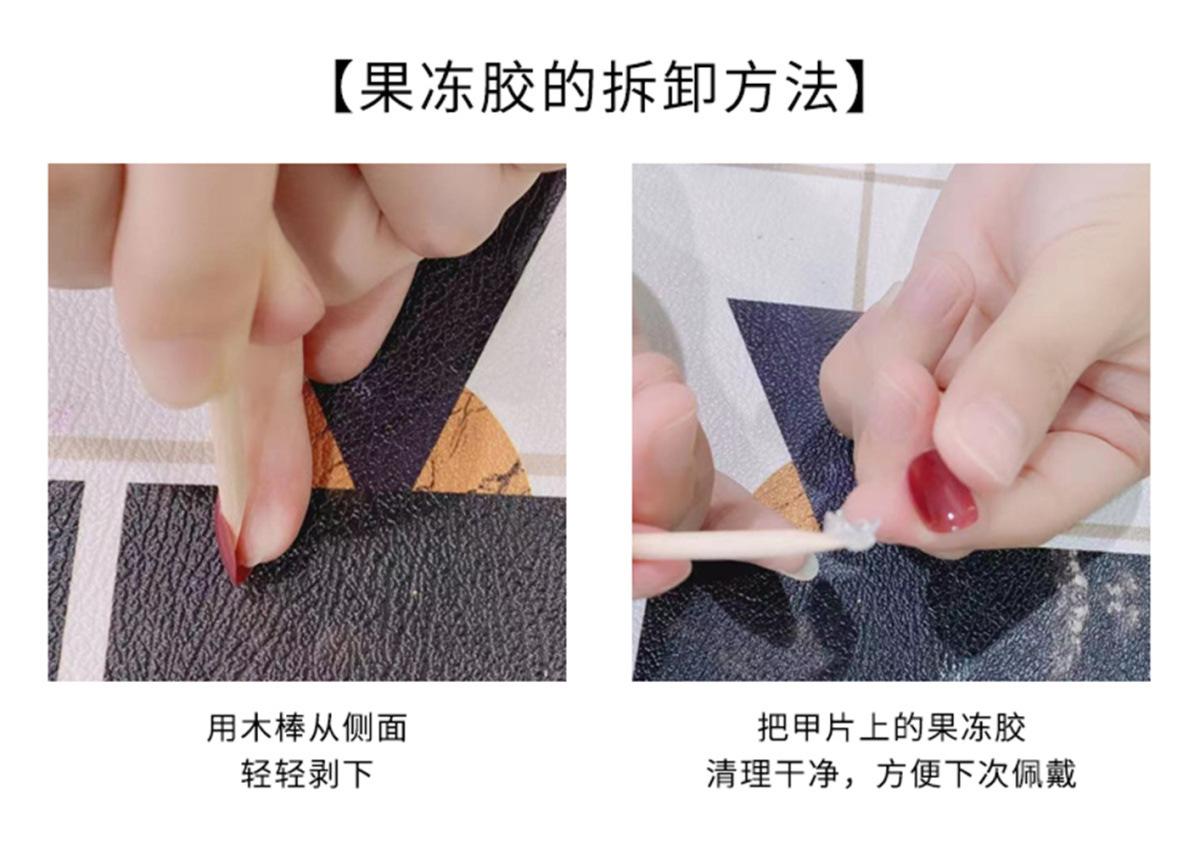 【果冻胶的拆卸方法】

用木棒从侧面
轻轻剥下

把甲片上的果冻胶
清理干净，方便下次佩戴