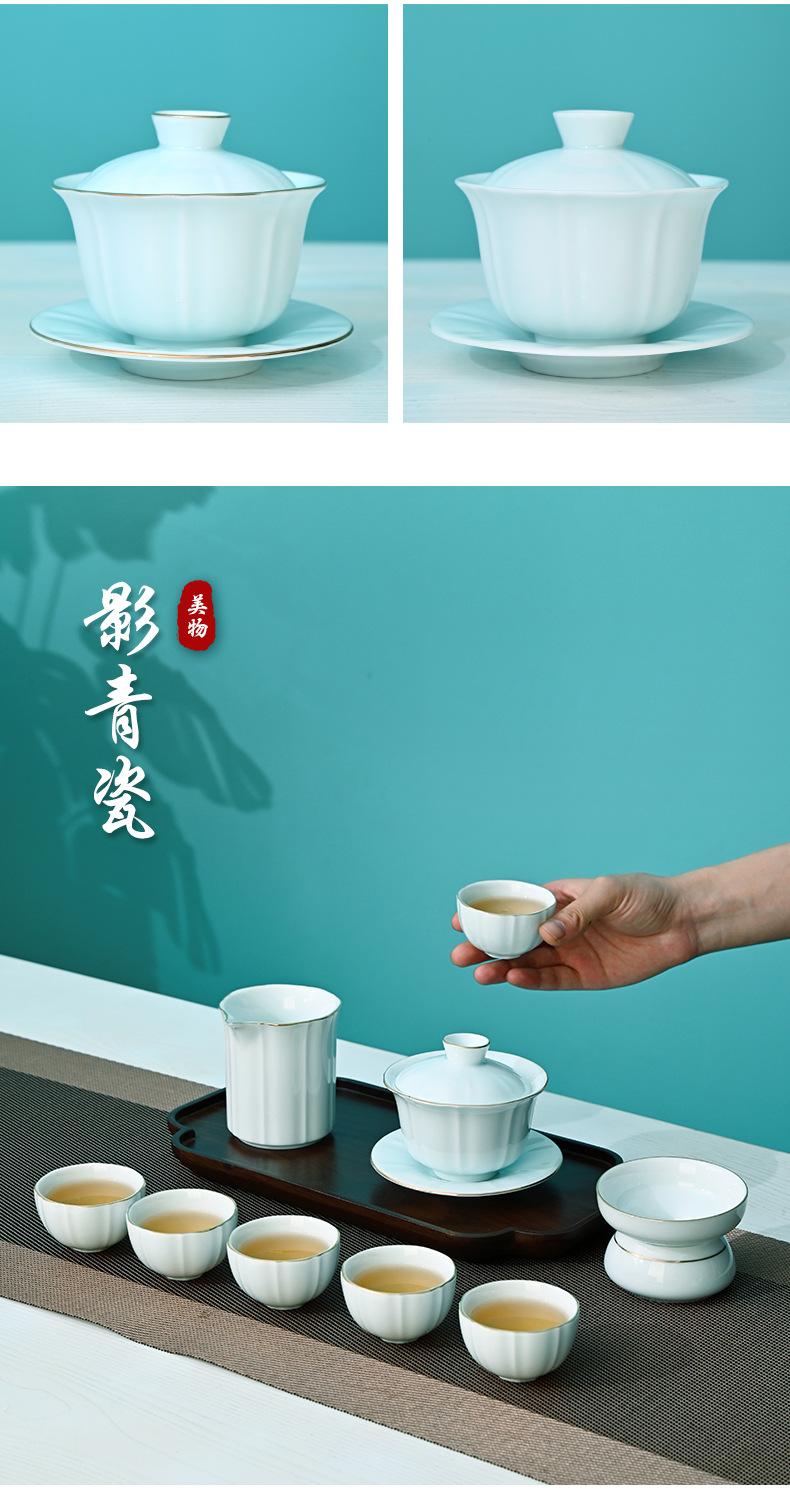 美物

影青瓷