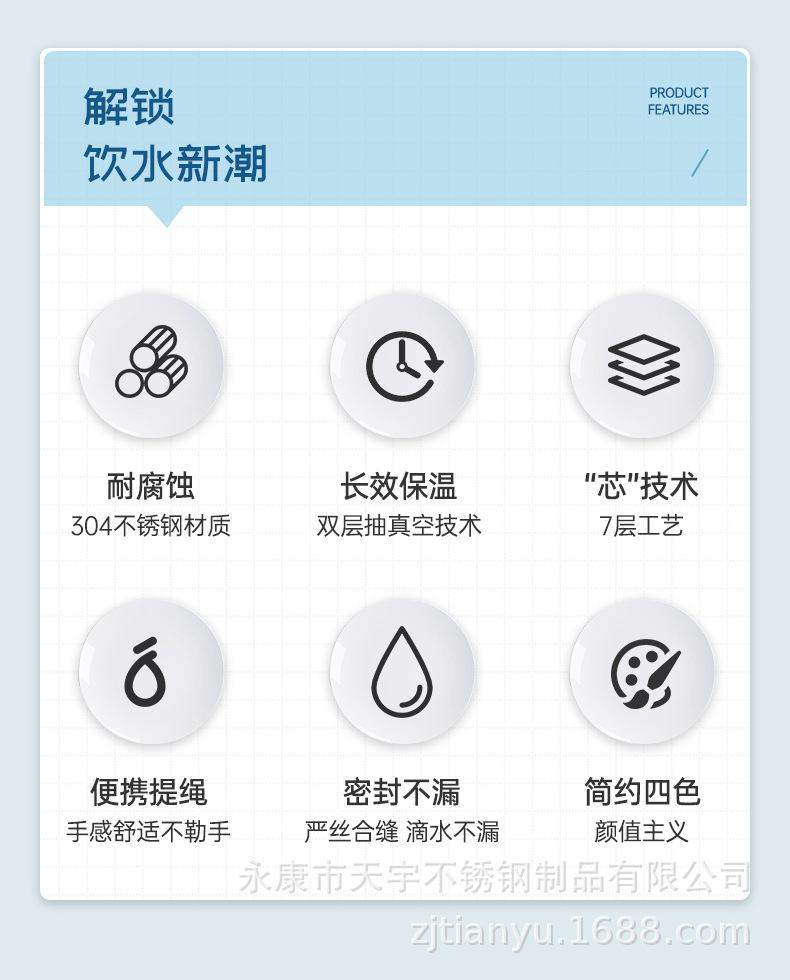 解锁
饮水新潮

PRODUCT
FEATURES

耐腐蚀
304不锈钢材质

长效保温
双层抽真空技术

“芯”技术
7层工艺

便携提绳
手感舒适不勒手

密封不漏
严丝合缝 滴水不漏

简约四色
颜值主义

永康市天宇不锈钢制品有限公司
zjtianyu.1688.com