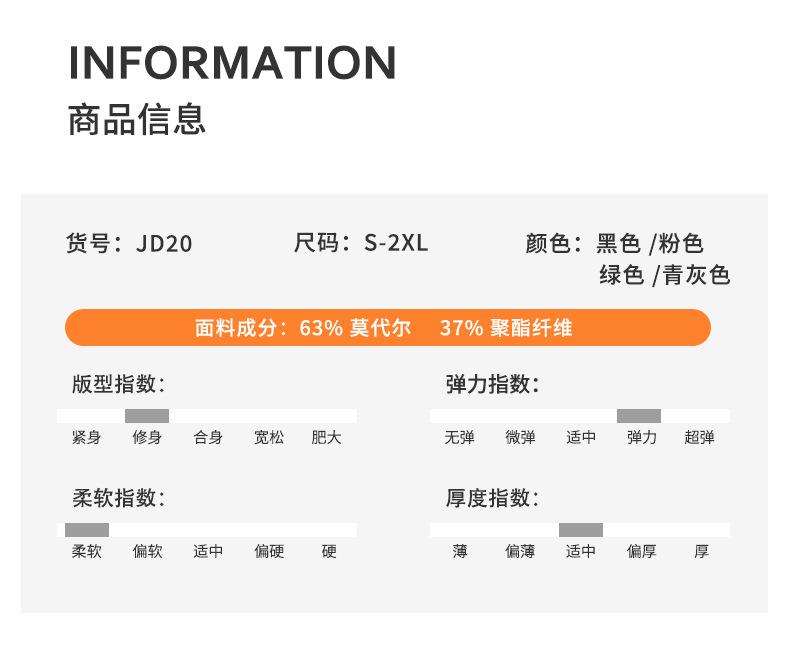 INFORMATION
商品信息

货号：JD20

尺码：S-2XL

颜色：黑色 /粉色 绿色 /青灰色

面料成分：63% 莫代尔 37% 聚酯纤维

版型指数：

紧身 修身 合身 宽松 肥大

弹力指数：

无弹 微弹 适中 弹力 超弹

柔软指数：

柔软 偏软 适中 偏硬 硬

厚度指数：

薄 偏薄 适中 偏厚 厚