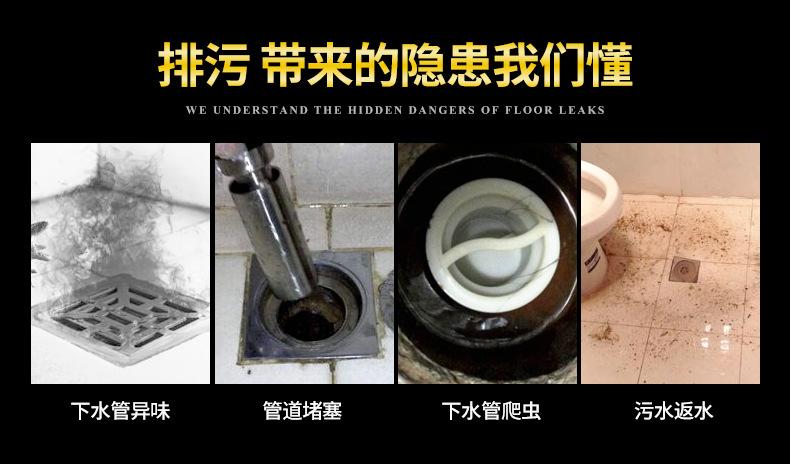 排污 带来的隐患我们懂

WE UNDERSTAND THE HIDDEN DANGERS OF FLOOR LEAKS

下水管异味

管道堵塞

下水管爬虫

污水返水