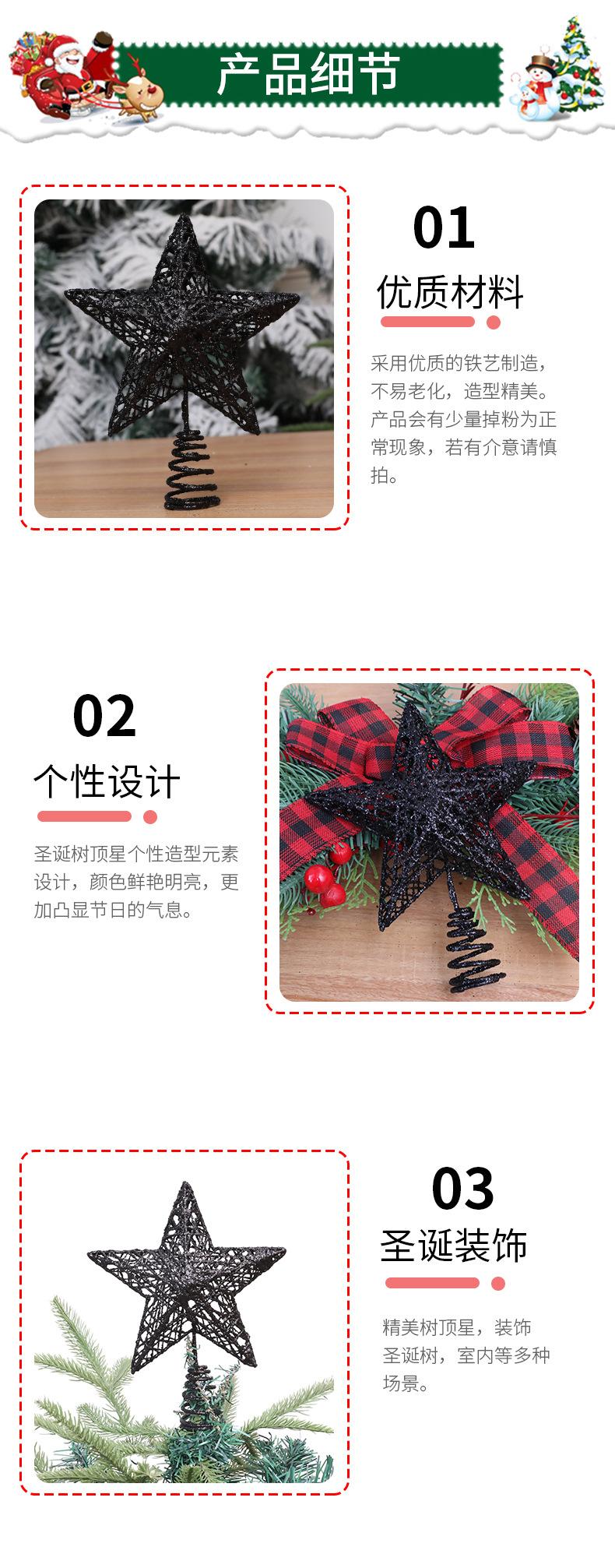 产品细节

01
优质材料

采用优质的铁艺制造，不易老化，造型精美。产品会有少量掉粉为正常现象，若有介意请慎拍。

02
个性设计

圣诞树顶星个性造型元素设计，颜色鲜艳明亮，更加凸显节日的气息。

03
圣诞装饰

精美树顶星，装饰圣诞树，室内等多种场景。