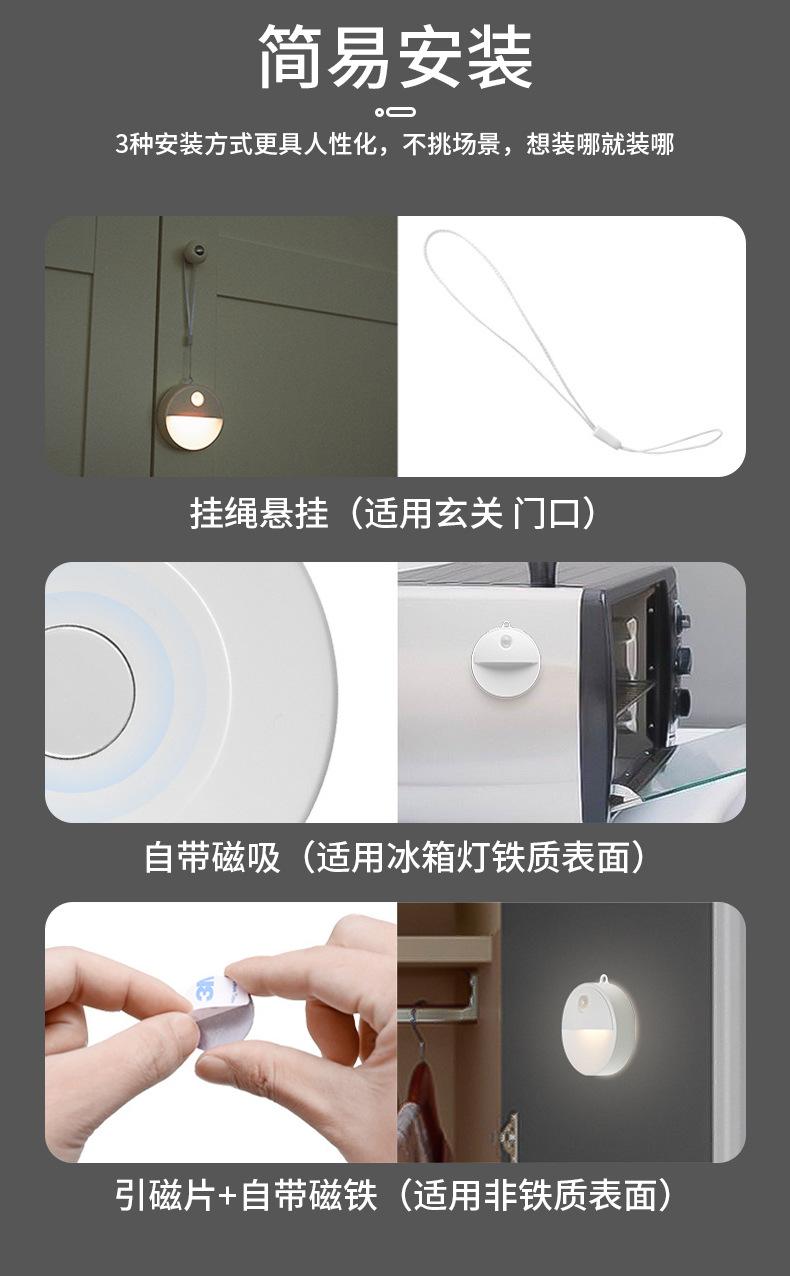 简易安装

3种安装方式更具人性化，不挑场景，想装哪就装哪

挂绳悬挂（适用玄关 门口）

自带磁吸（适用冰箱灯铁质表面）

3M

引磁片+自带磁铁（适用非铁质表面）