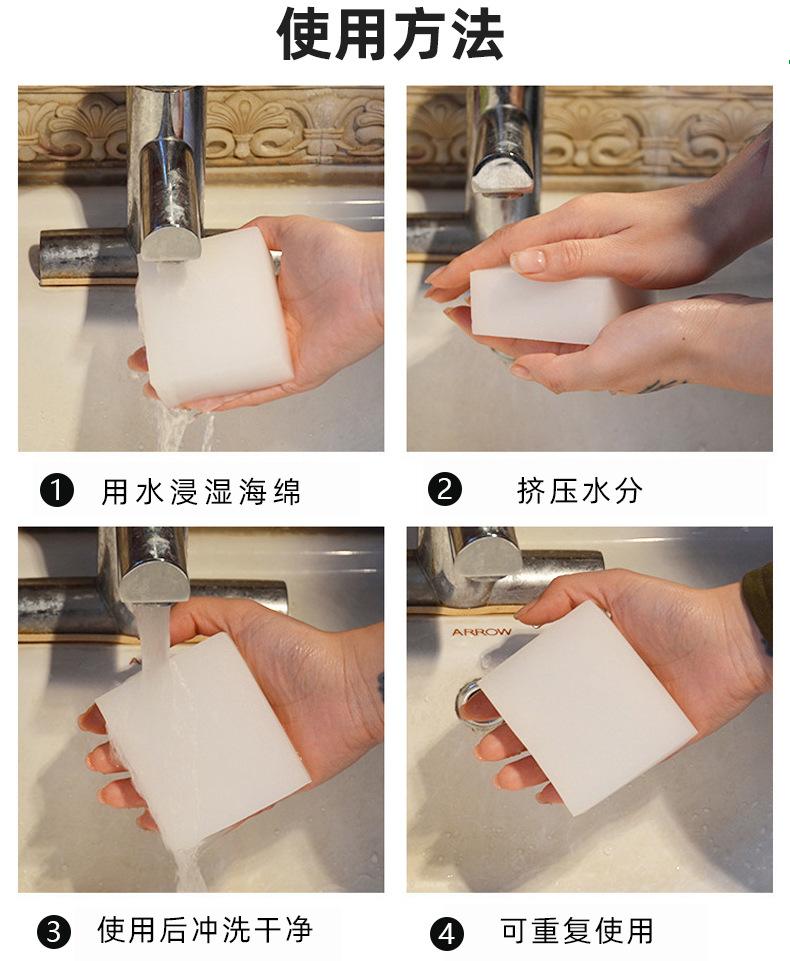 使用方法

❶ 用水浸湿海绵

❷ 挤压水分

ARROW

❸ 使用后冲洗干净

❹ 可重复使用