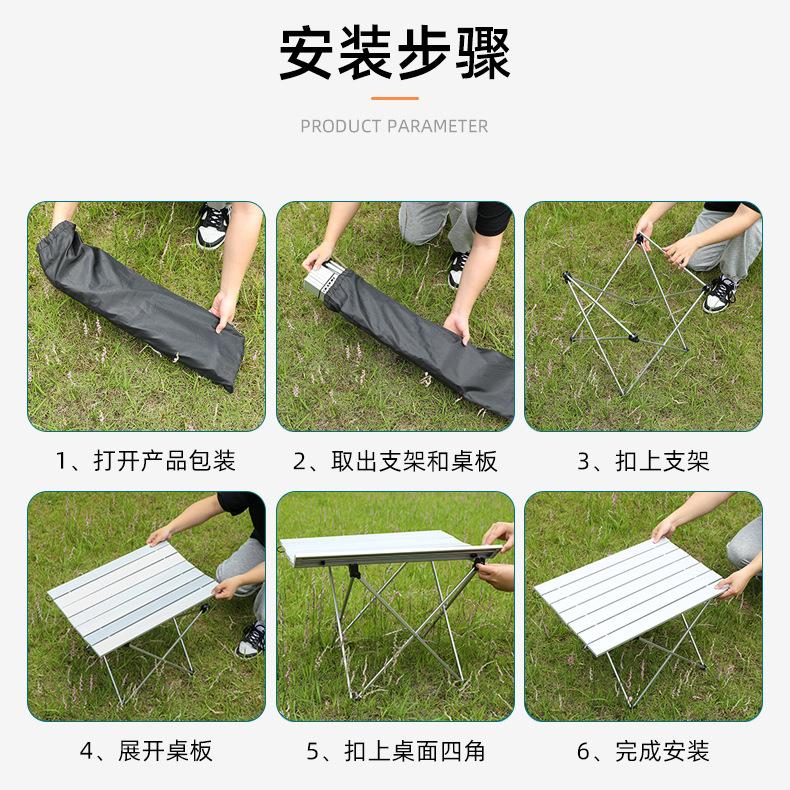 安装步骤

PRODUCT PARAMETER

1、打开产品包装

2、取出支架和桌板

3、扣上支架

4、展开桌板

5、扣上桌面四角

6、完成安装